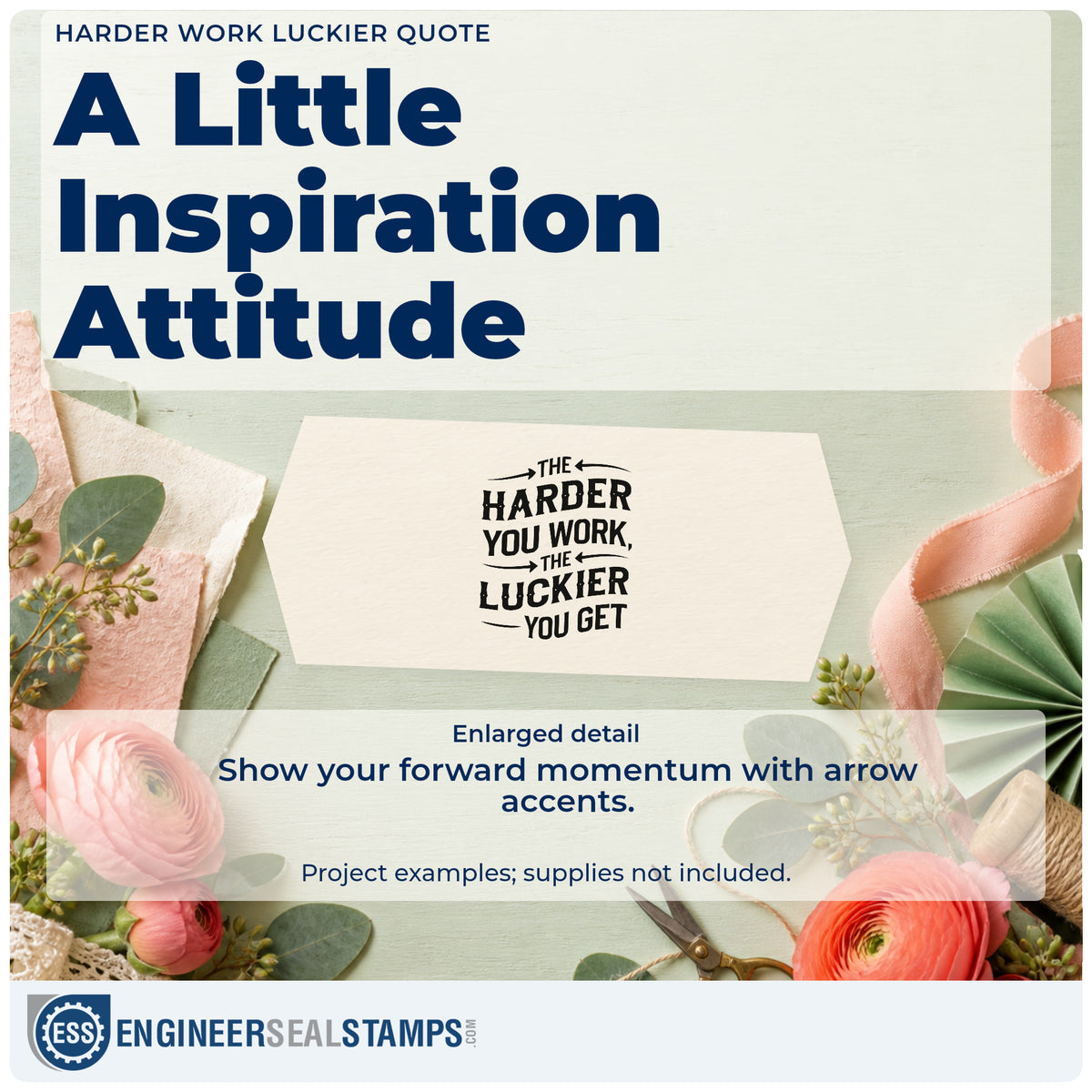 HARDER WORK LUCKIER QUOTE

A Little Inspiration Attitude

THE
HARDER
YOU WORK,
THE
LUCKIER
YOU GET

Enlarged detail

Show your forward momentum with arrow accents.

Project examples; supplies not included.

ESS ENGINEERSEALSTAMPS.COM