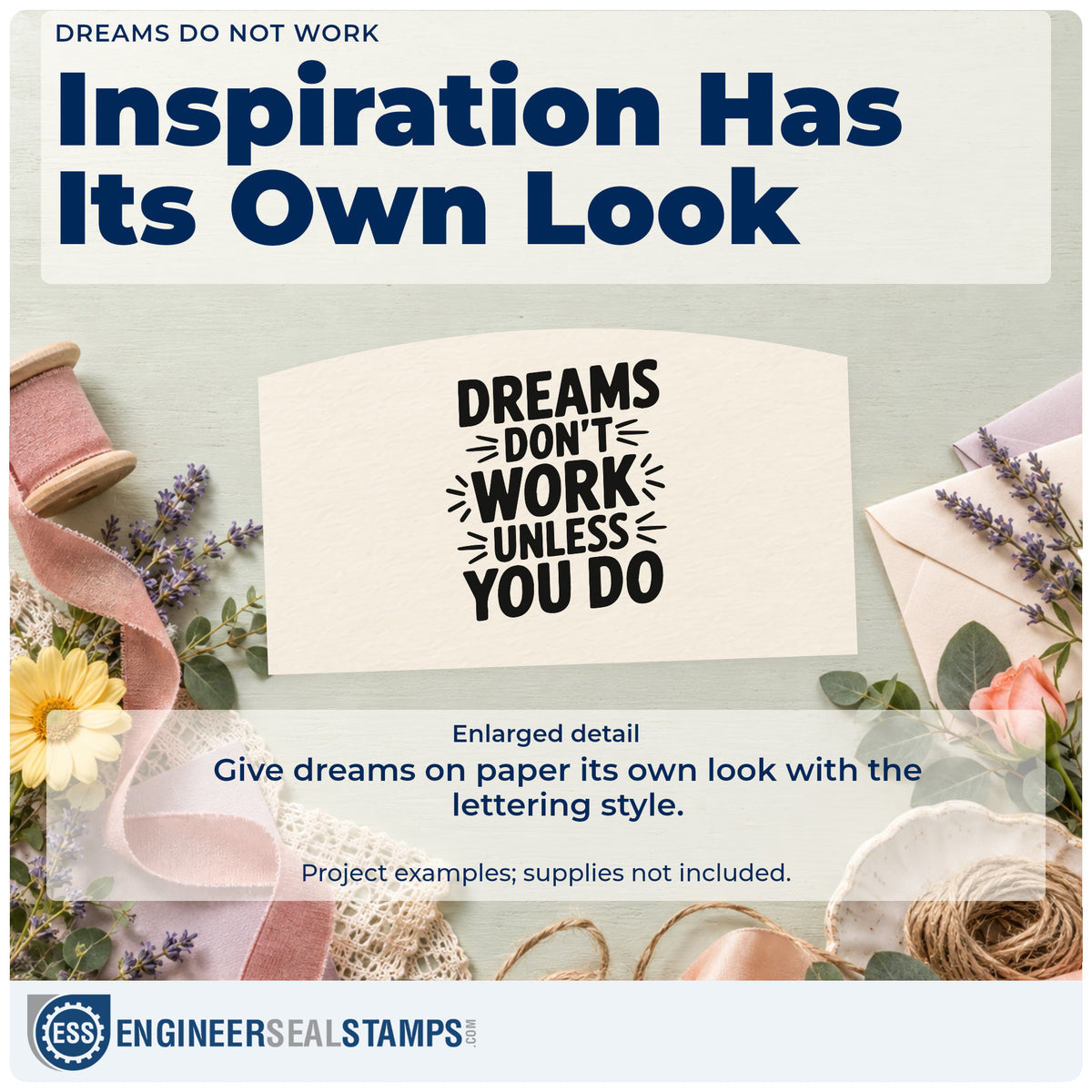 DREAMS DO NOT WORK

Inspiration Has Its Own Look

DREAMS
DON'T
WORK
UNLESS
YOU DO

Enlarged detail

Give dreams on paper its own look with the lettering style.

Project examples; supplies not included.

ESS ENGINEERSEALSTAMPS.COM