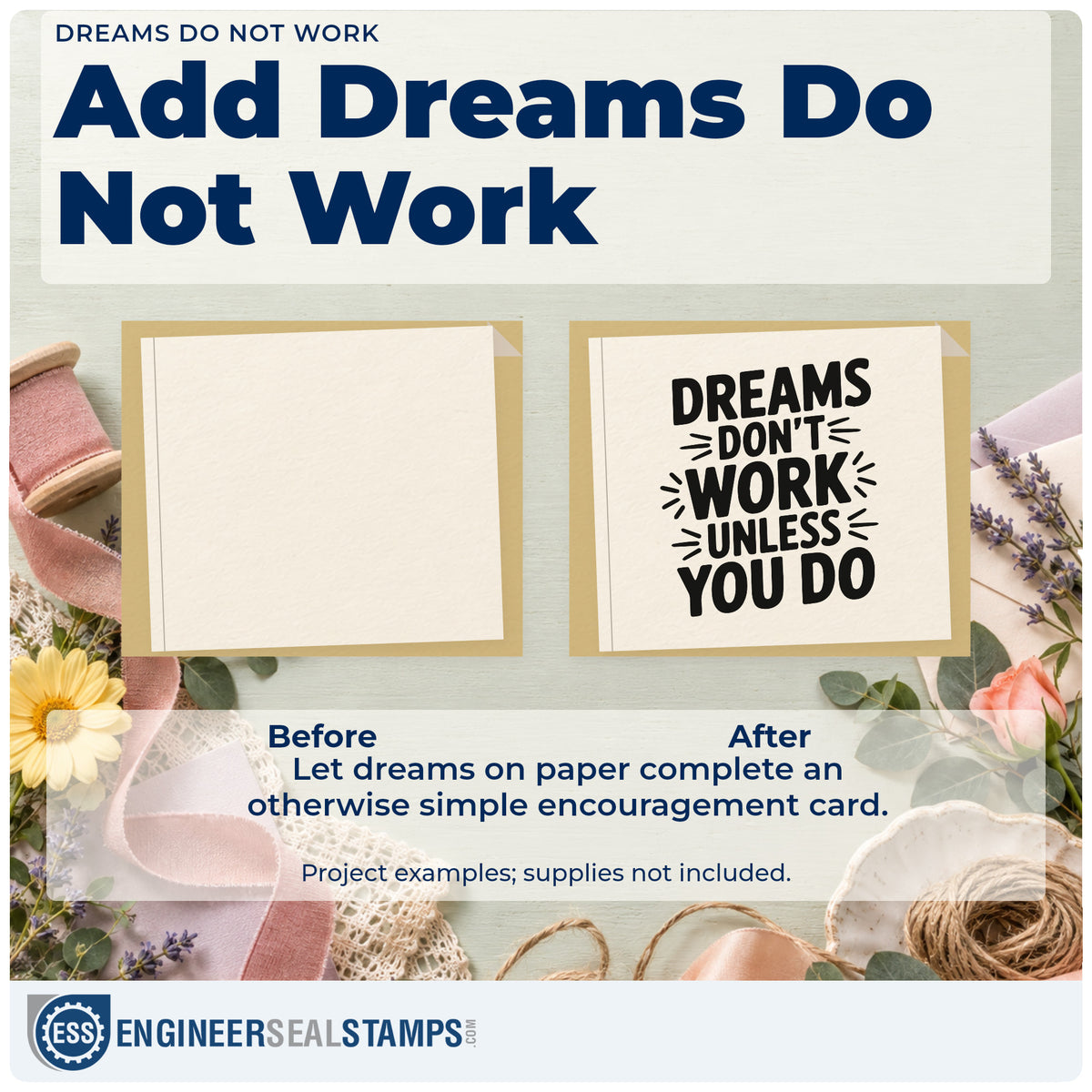 DREAMS DO NOT WORK

Add Dreams Do Not Work

DREAMS DON'T WORK UNLESS YOU DO

Before

After

Let dreams on paper complete an otherwise simple encouragement card.

Project examples; supplies not included.

ESS ENGINEERSEALSTAMPS.COM