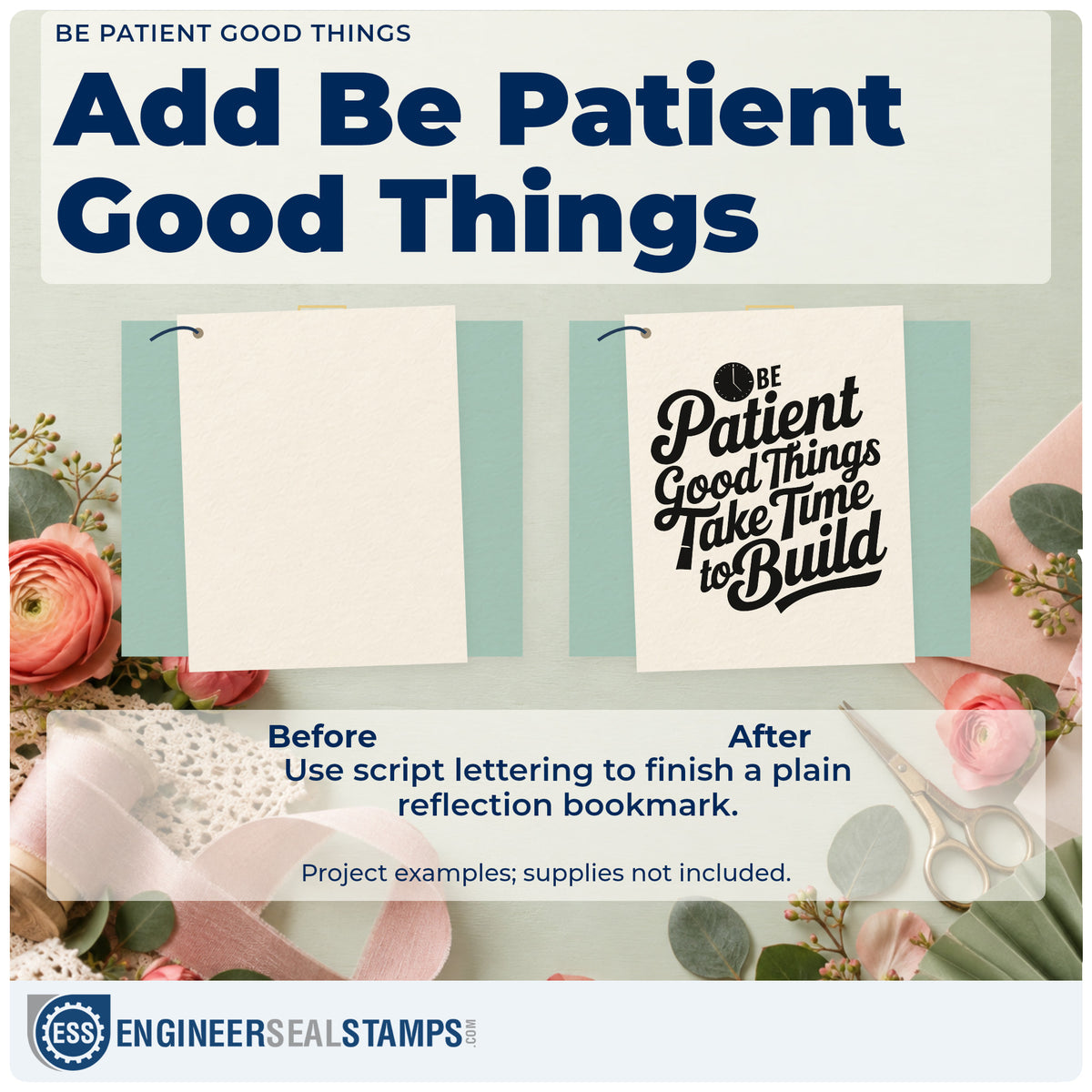 BE PATIENT GOOD THINGS

Add Be Patient Good Things

BE Patient Good Things Take Time to Build

Before

After

Use script lettering to finish a plain reflection bookmark.

Project examples; supplies not included.

ESS ENGINEERSEALSTAMPS.COM