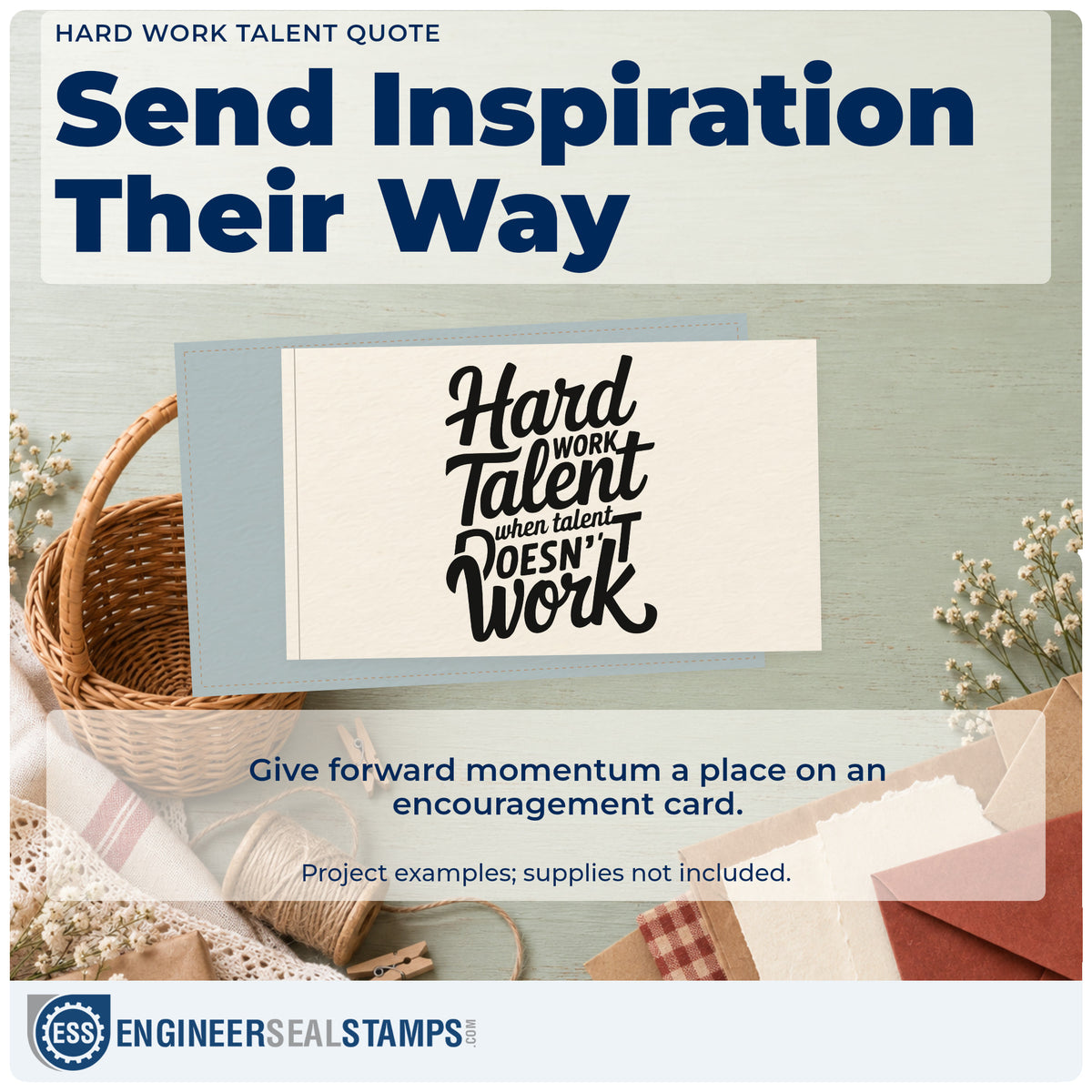 HARD WORK TALENT QUOTE

Send Inspiration Their Way

Hard
WORK
Talent
when talent
DOESN'T
Work

Give forward momentum a place on an encouragement card.

Project examples; supplies not included.

ESS ENGINEERSEALSTAMPS.COM