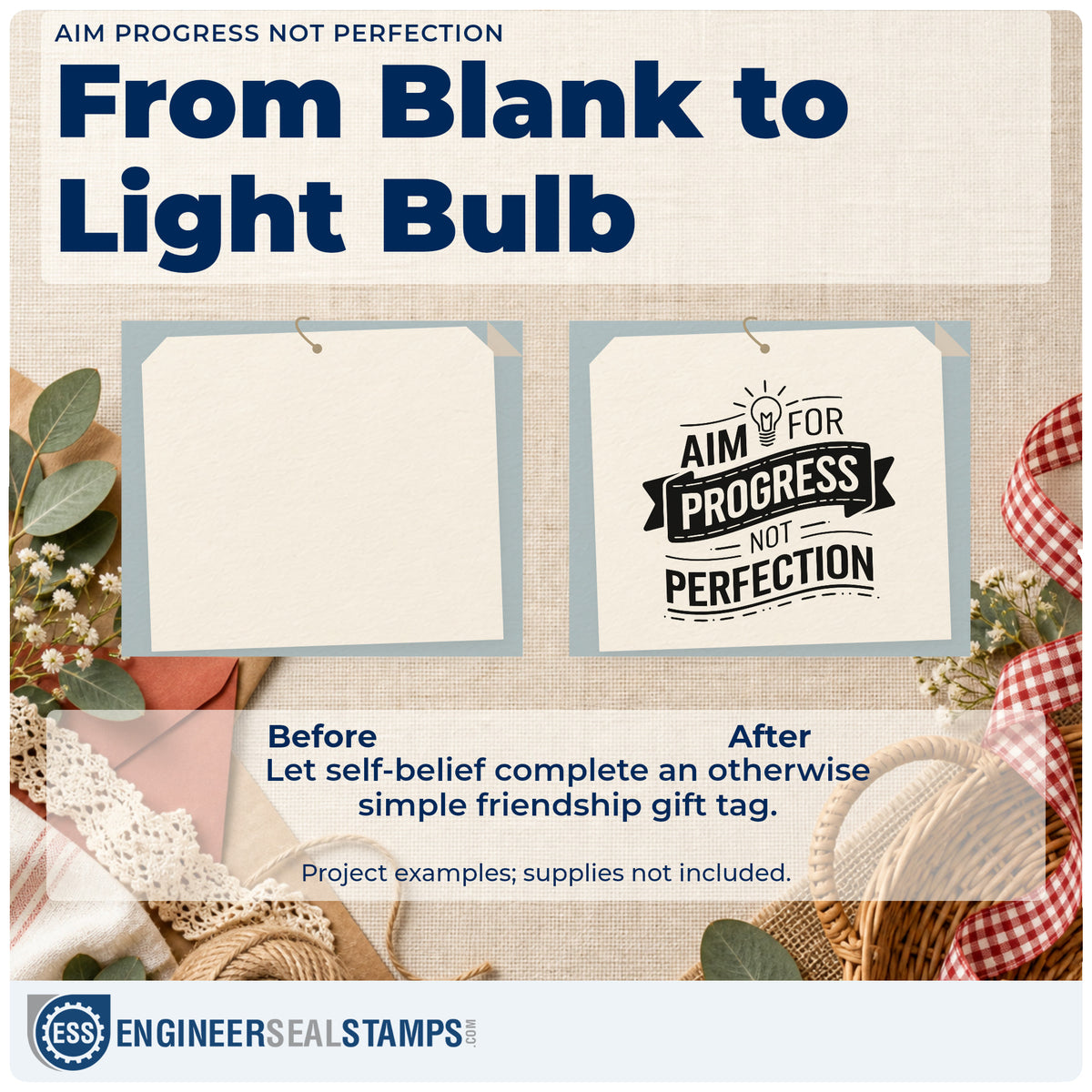 AIM PROGRESS NOT PERFECTION

From Blank to Light Bulb

AIM FOR PROGRESS NOT PERFECTION

Before

After

Let self-belief complete an otherwise simple friendship gift tag.

Project examples; supplies not included.

ESS ENGINEERSEALSTAMPS.COM