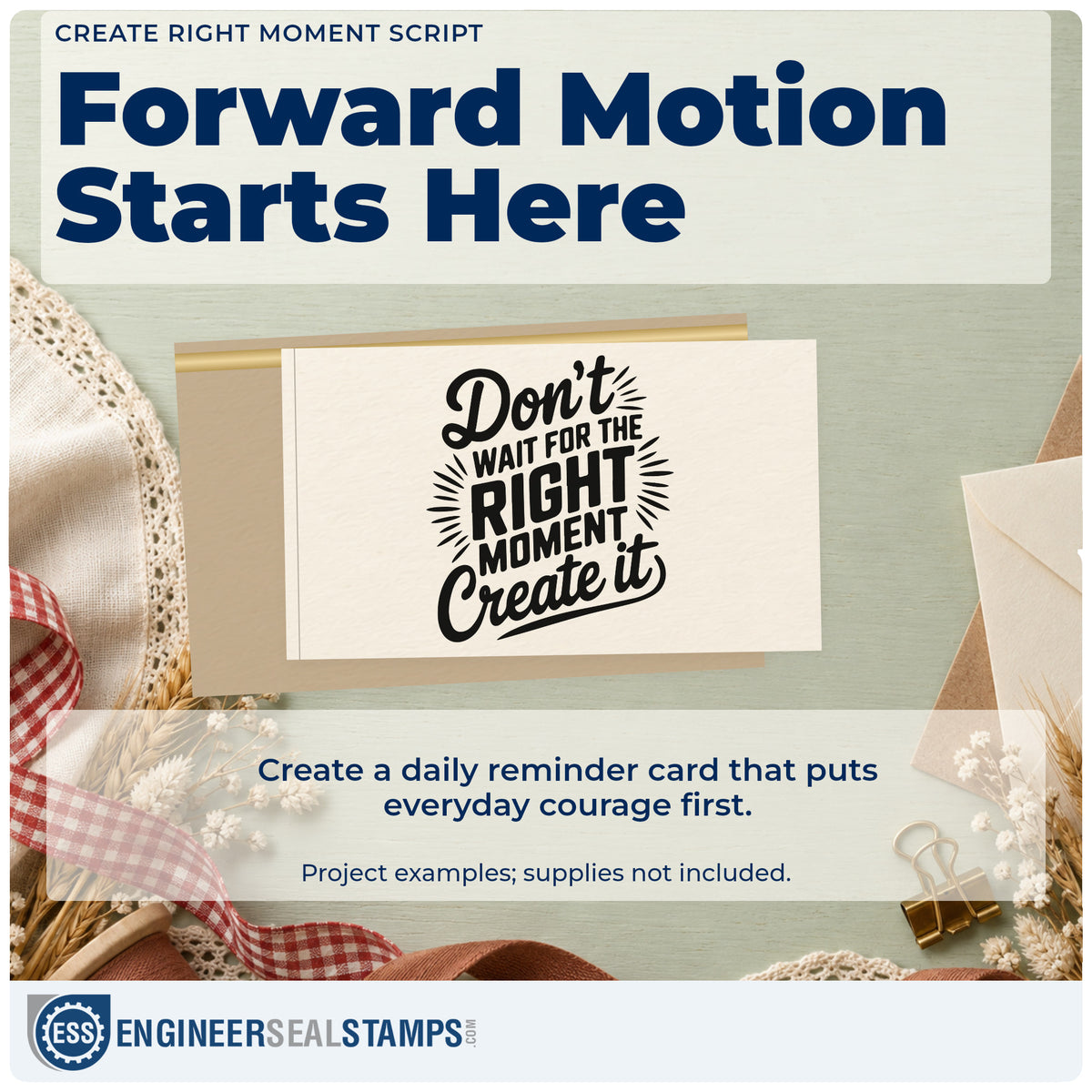 CREATE RIGHT MOMENT SCRIPT

Forward Motion Starts Here

Don't
WAIT FOR THE
RIGHT
MOMENT
Create it

Create a daily reminder card that puts everyday courage first.

Project examples; supplies not included.

ESS ENGINEERSEALSTAMPS.COM