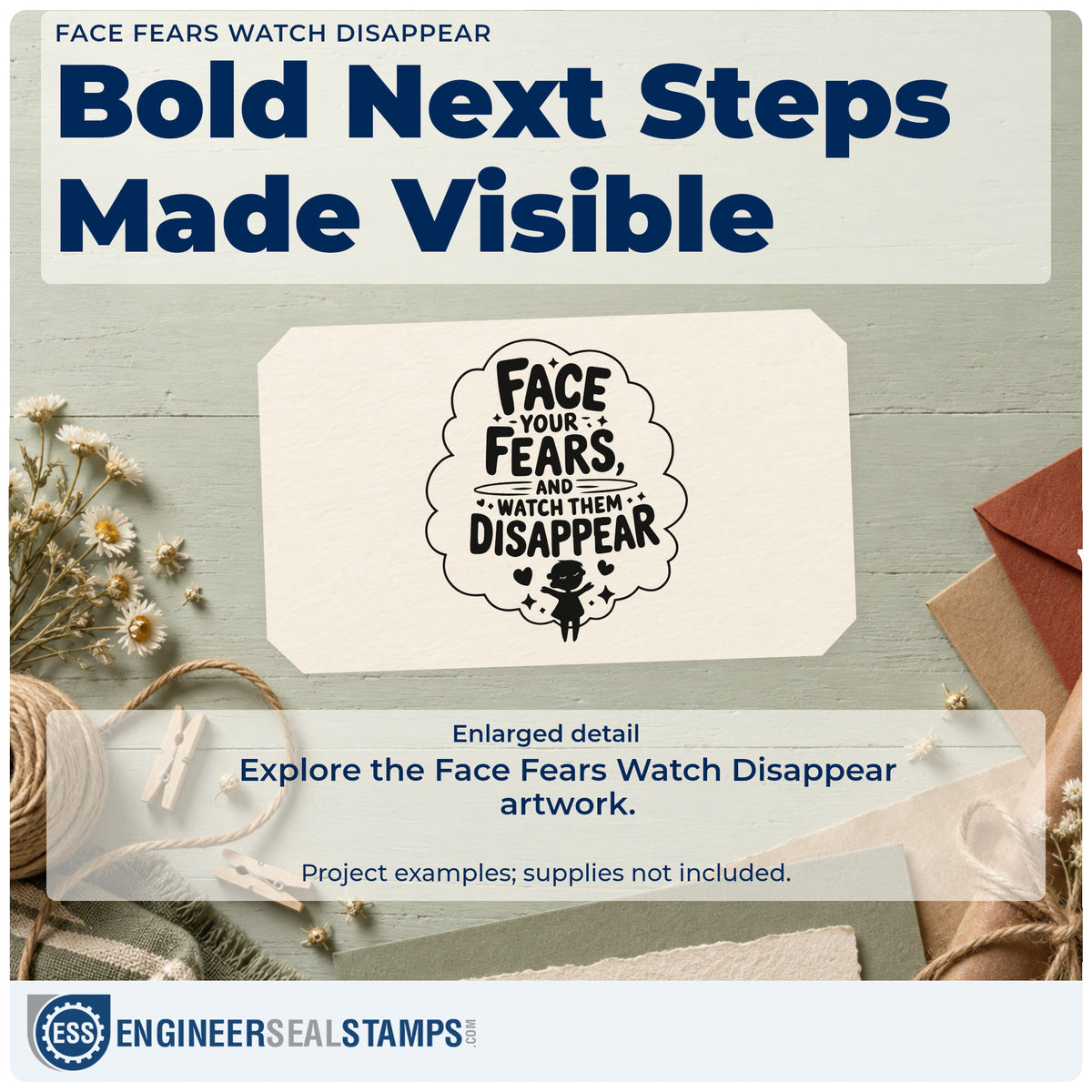 FACE FEARS WATCH DISAPPEAR

Bold Next Steps Made Visible

FACE YOUR FEARS, AND WATCH THEM DISAPPEAR

Enlarged detail

Explore the Face Fears Watch Disappear artwork.

Project examples; supplies not included.

ESS ENGINEERSEALSTAMPS.COM