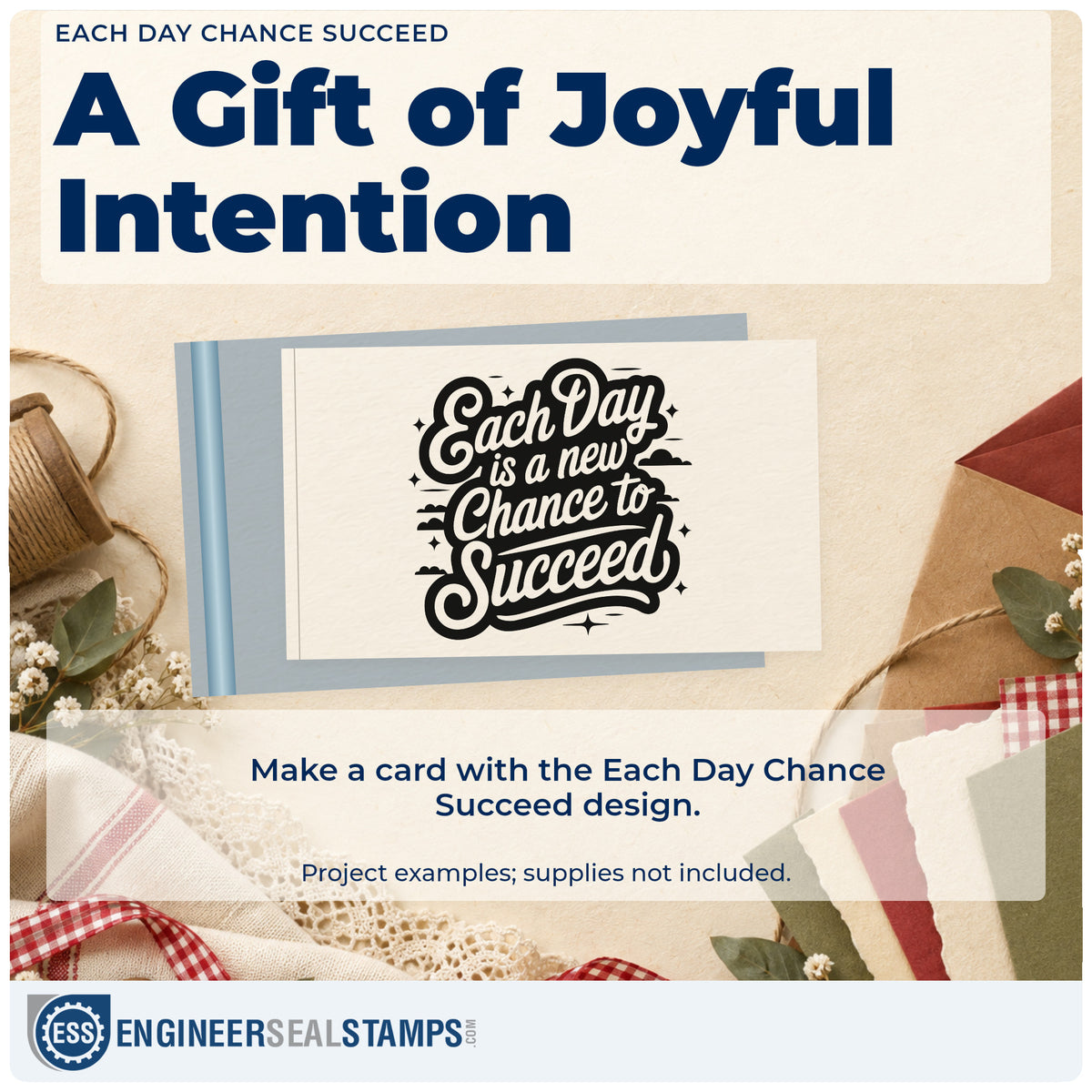 EACH DAY CHANCE SUCCEED

A Gift of Joyful Intention

Each Day is a new Chance to Succeed

Make a card with the Each Day Chance Succeed design.

Project examples; supplies not included.

ESS ENGINEERSEALSTAMPS.COM