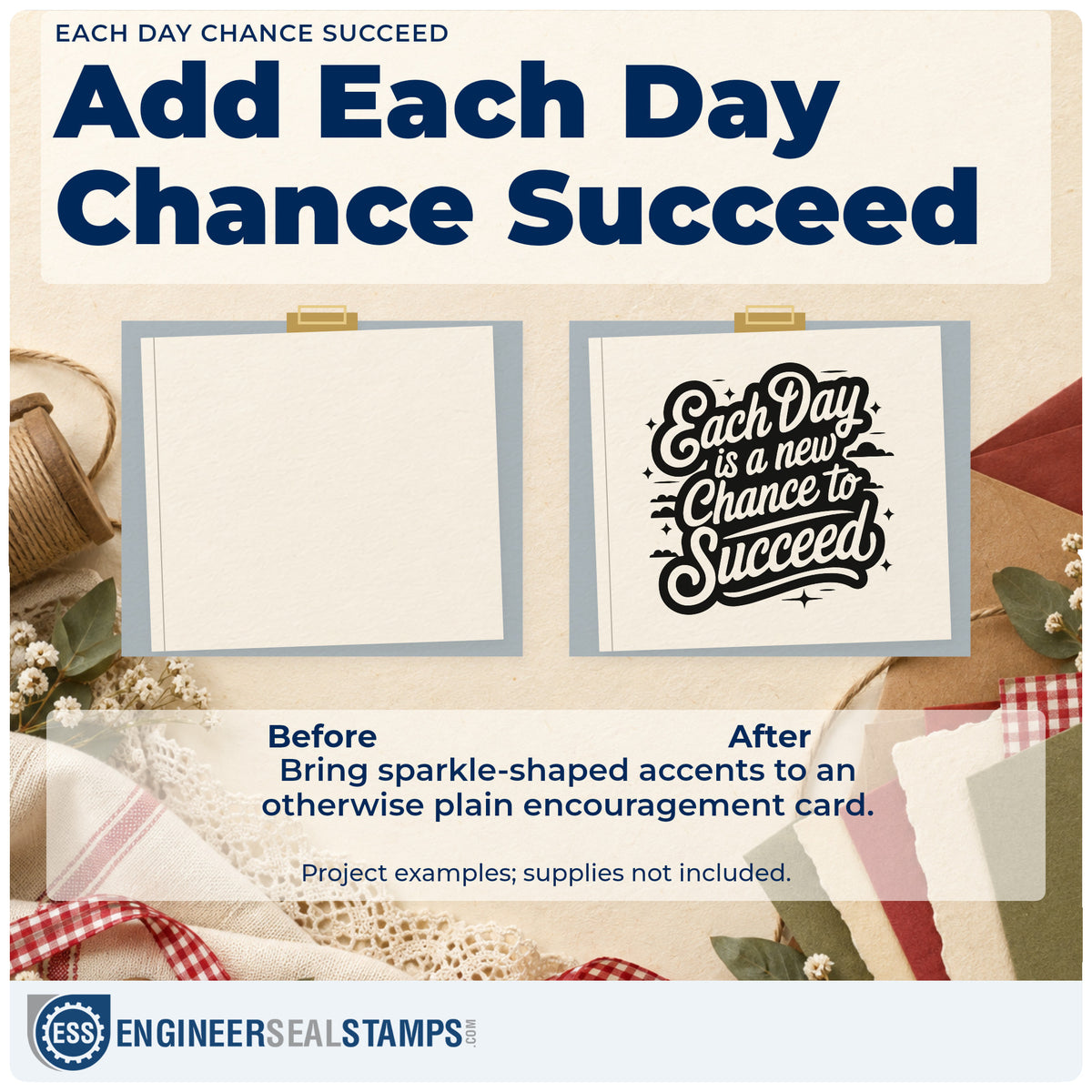 EACH DAY CHANCE SUCCEED

Add Each Day Chance Succeed

Each Day is a new Chance to Succeed

Before

After

Bring sparkle-shaped accents to an otherwise plain encouragement card.

Project examples; supplies not included.

ESS ENGINEERSEALSTAMPS.COM