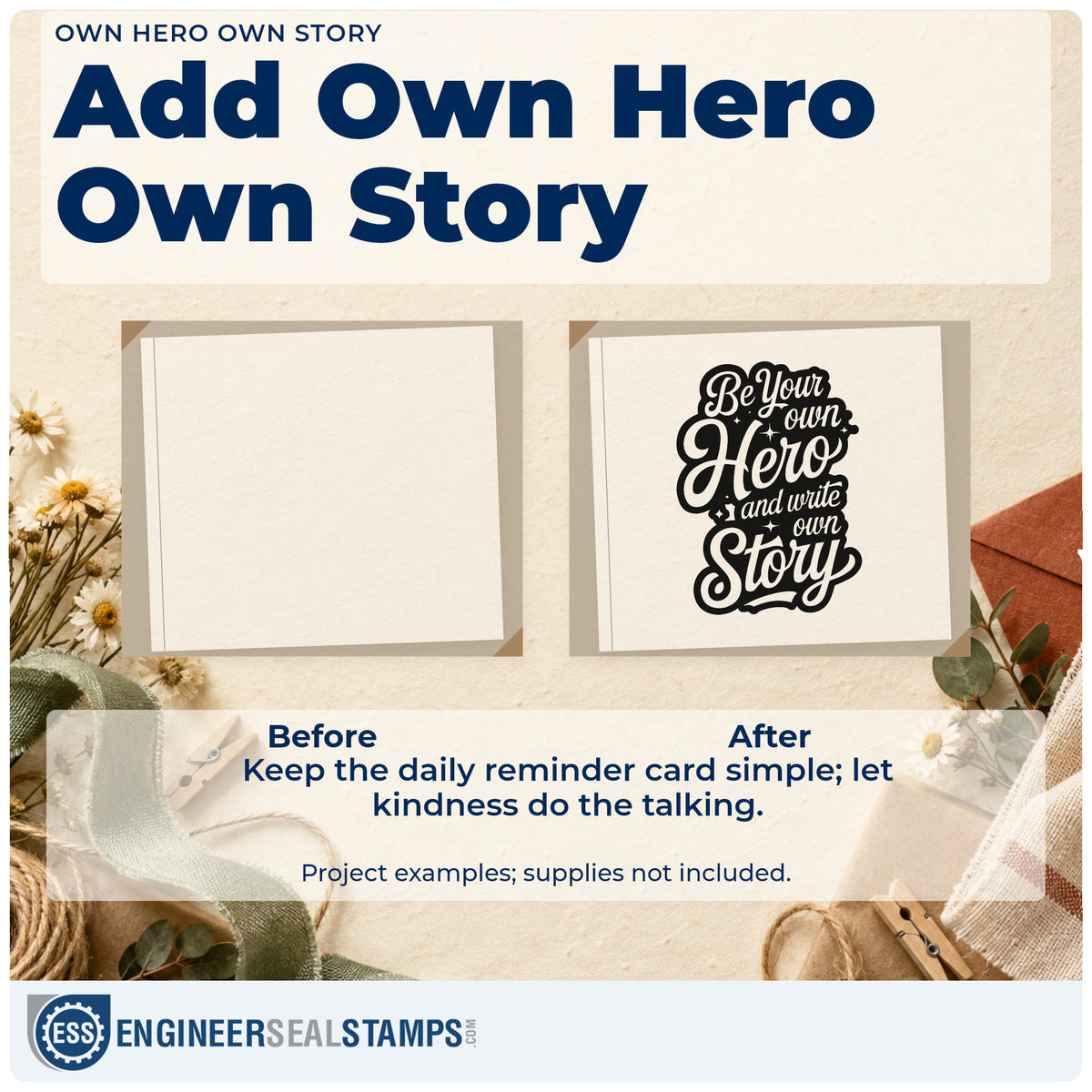 OWN HERO OWN STORY

Add Own Hero Own Story

Be Your own Hero and write own Story

Before

After

Keep the daily reminder card simple; let kindness do the talking.

Project examples; supplies not included.

ESS ENGINEERSEALSTAMPS.COM