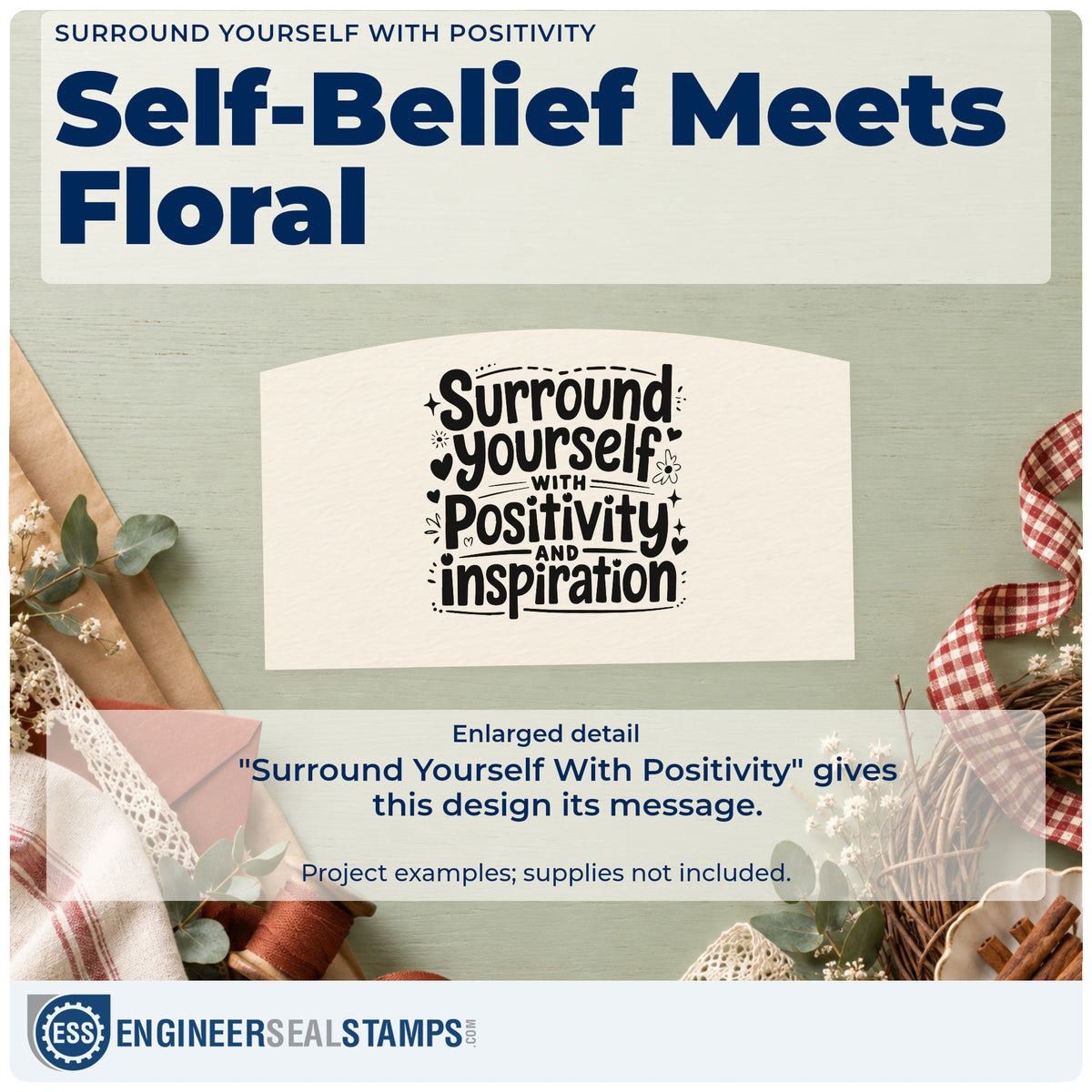 SURROUND YOURSELF WITH POSITIVITY

Self-Belief Meets Floral

Surround yourself WITH Positivity AND inspiration

Enlarged detail

"Surround Yourself With Positivity" gives this design its message.

Project examples; supplies not included.

ESS ENGINEERSEALSTAMPS.COM