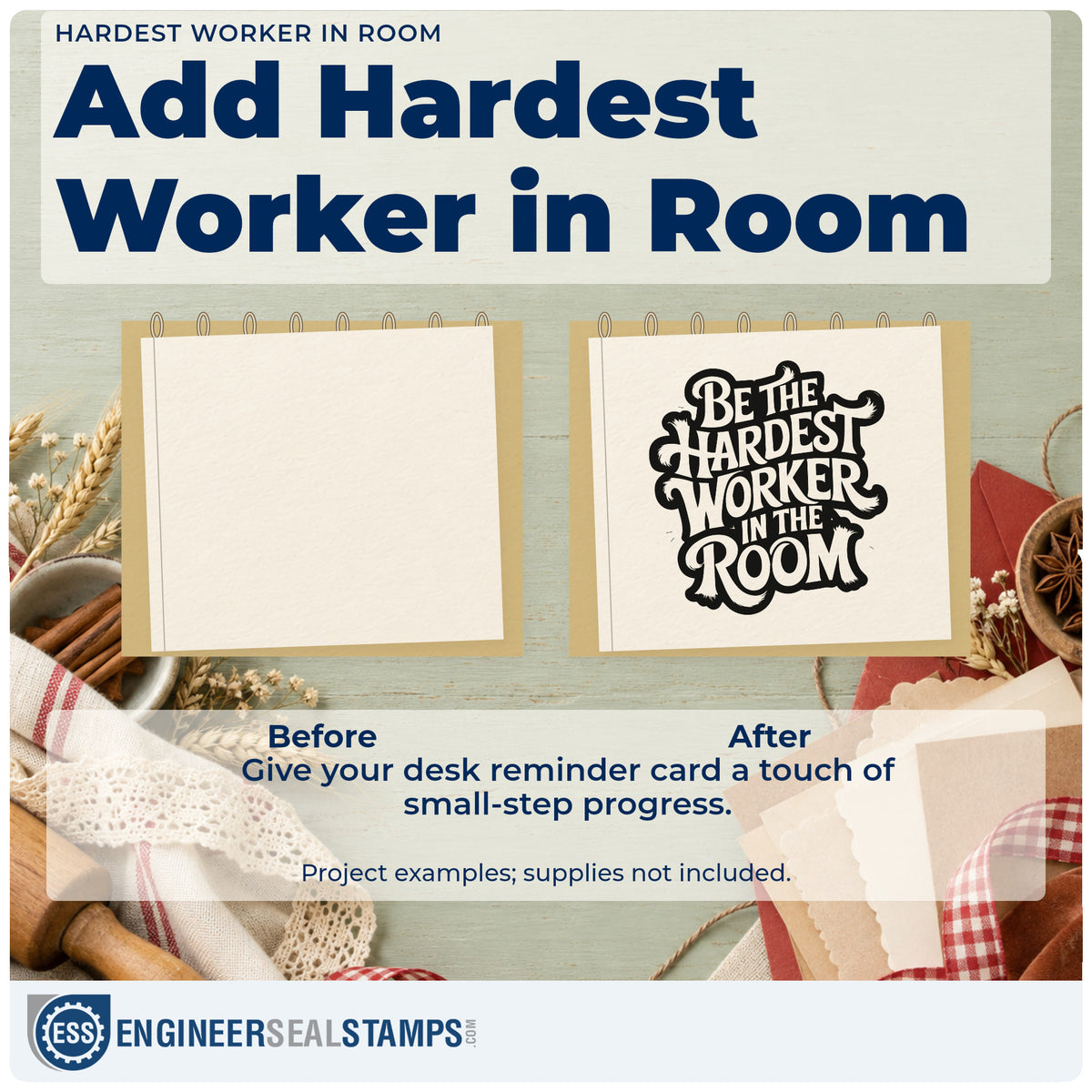 HARDEST WORKER IN ROOM

Add Hardest Worker in Room

BE THE HARDEST WORKER IN THE ROOM

Before

After

Give your desk reminder card a touch of small-step progress.

Project examples; supplies not included.

ESS ENGINEERSEALSTAMPS.COM