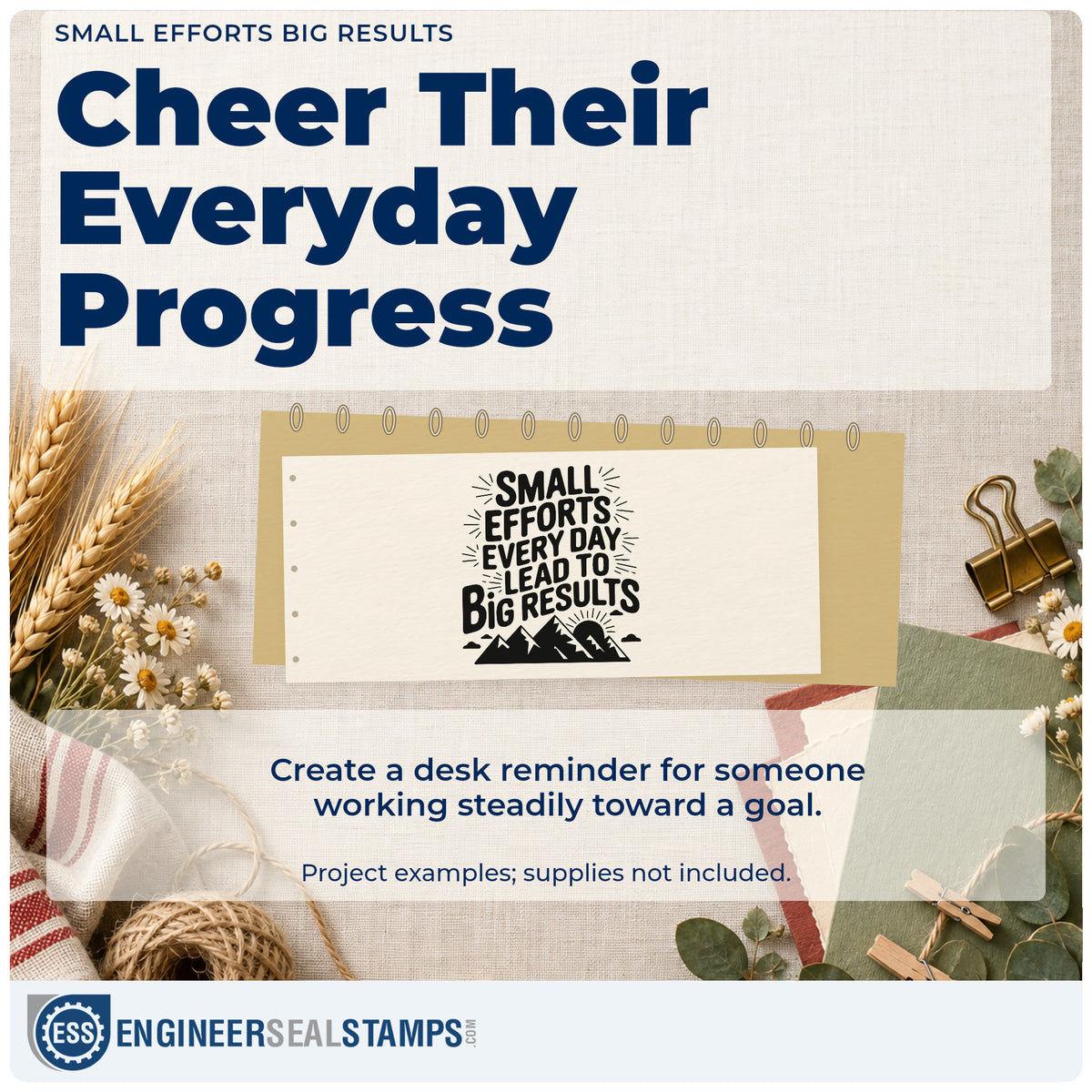 SMALL EFFORTS BIG RESULTS

Cheer Their Everyday Progress

SMALL EFFORTS EVERY DAY LEAD TO BIG RESULTS

Create a desk reminder for someone working steadily toward a goal.

Project examples; supplies not included.

ESS ENGINEERSEALSTAMPS.COM