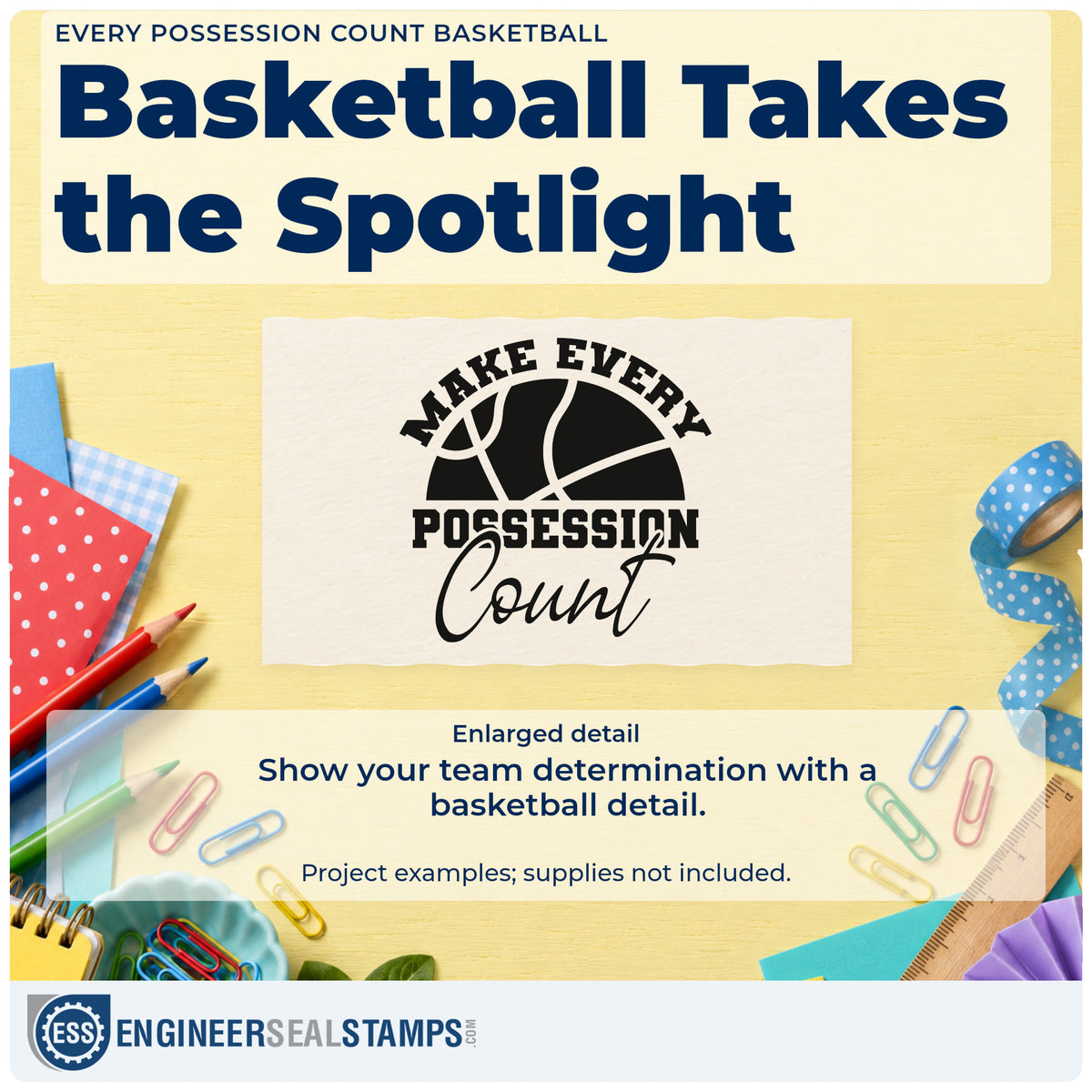 EVERY POSSESSION COUNT BASKETBALL

Basketball Takes the Spotlight

MAKE EVERY
POSSESSION
Count

Enlarged detail

Show your team determination with a basketball detail.

Project examples; supplies not included.

ESS ENGINEERSEALSTAMPS.COM