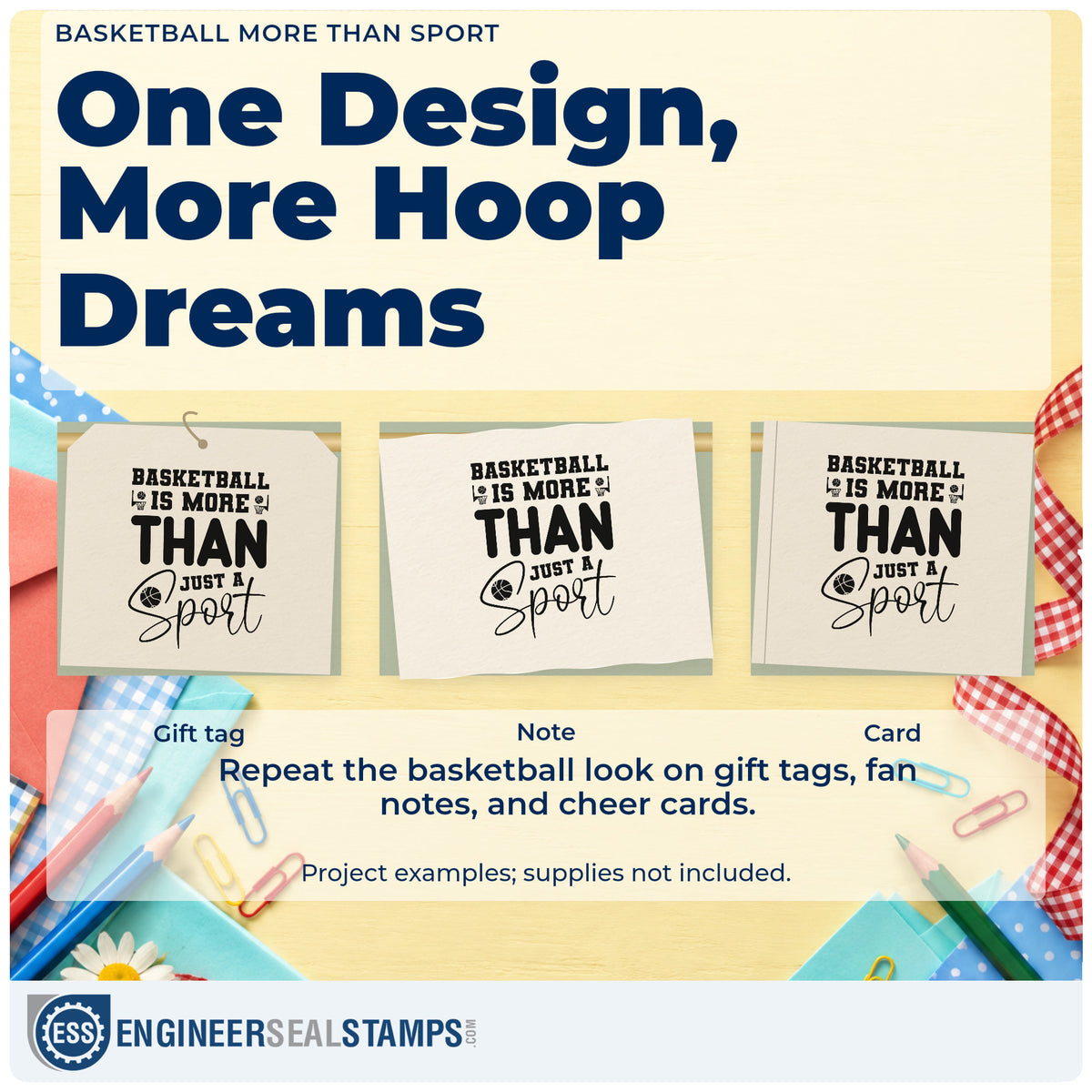 BASKETBALL MORE THAN SPORT

One Design, More Hoop Dreams

BASKETBALL IS MORE THAN JUST A Sport

BASKETBALL IS MORE THAN JUST A Sport

BASKETBALL IS MORE THAN JUST A Sport

Gift tag

Note

Card

Repeat the basketball look on gift tags, fan notes, and cheer cards.

Project examples; supplies not included.

ESS ENGINEERSEALSTAMPS.COM