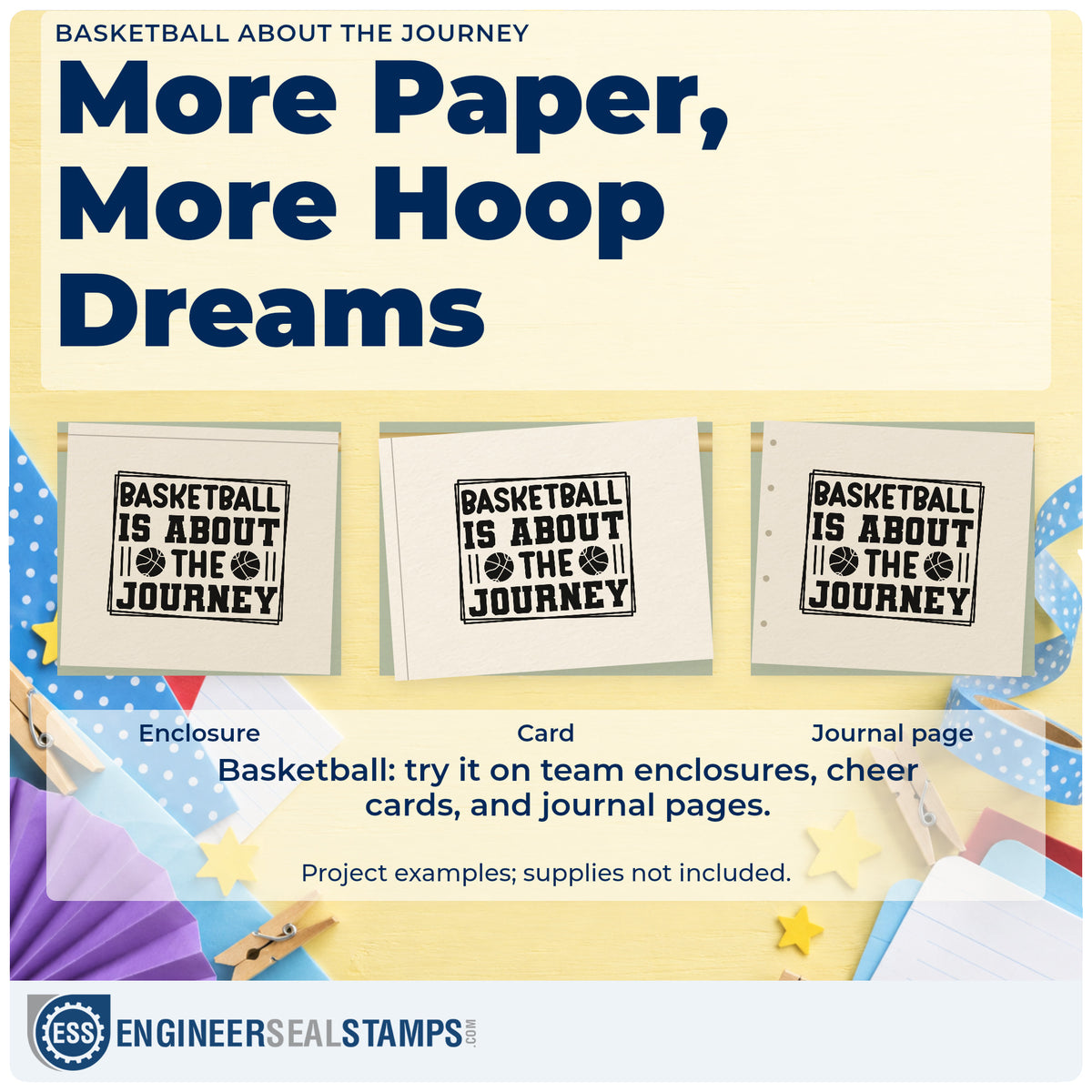 BASKETBALL ABOUT THE JOURNEY

More Paper, More Hoop Dreams

BASKETBALL IS ABOUT THE JOURNEY

BASKETBALL IS ABOUT THE JOURNEY

BASKETBALL IS ABOUT THE JOURNEY

Enclosure

Card

Journal page

Basketball: try it on team enclosures, cheer cards, and journal pages.

Project examples; supplies not included.

ESS ENGINEERSEALSTAMPS.COM