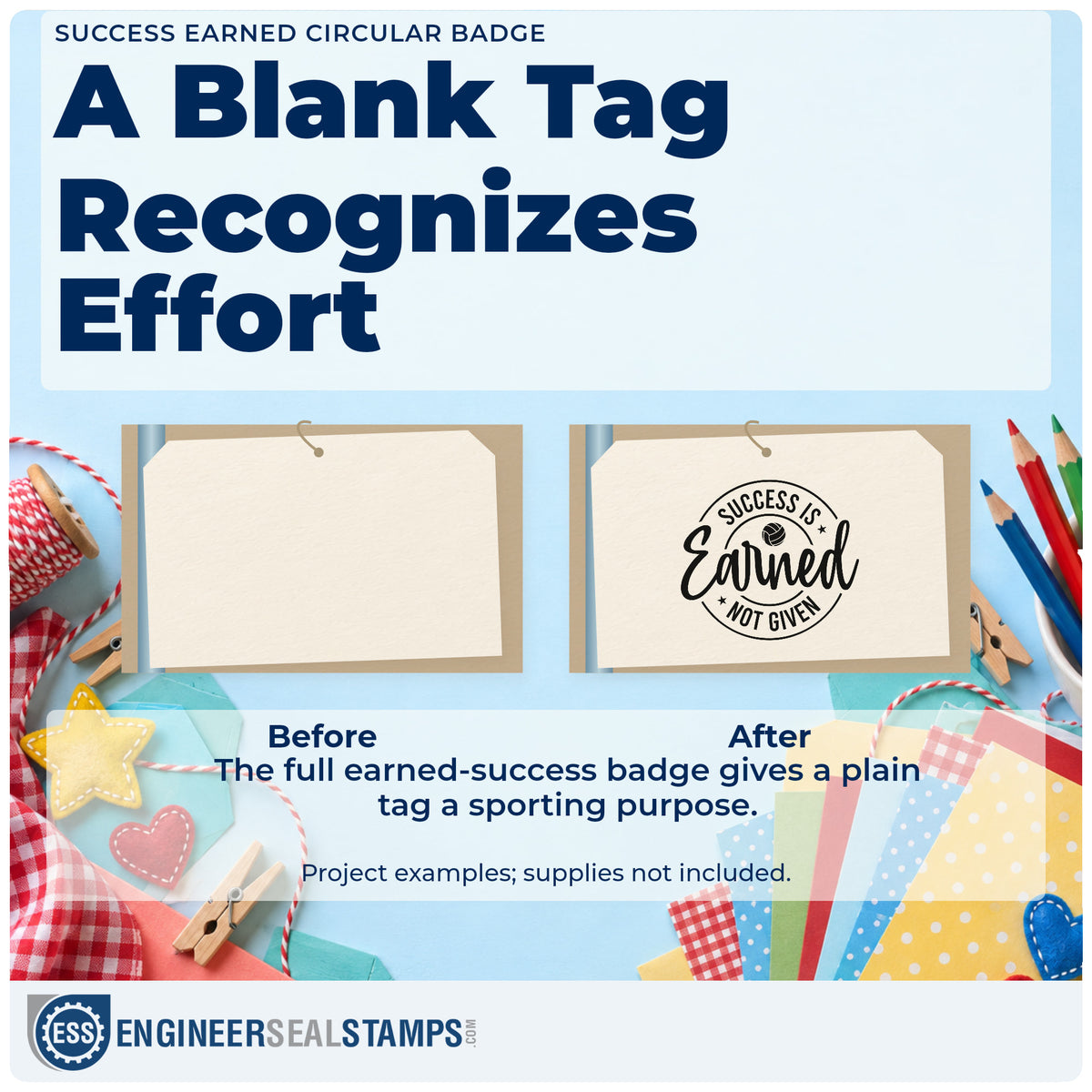 SUCCESS EARNED CIRCULAR BADGE

A Blank Tag Recognizes Effort

SUCCESS IS
Earned
NOT GIVEN

Before

After

The full earned-success badge gives a plain tag a sporting purpose.

Project examples; supplies not included.

ESS ENGINEERSEALSTAMPS.COM