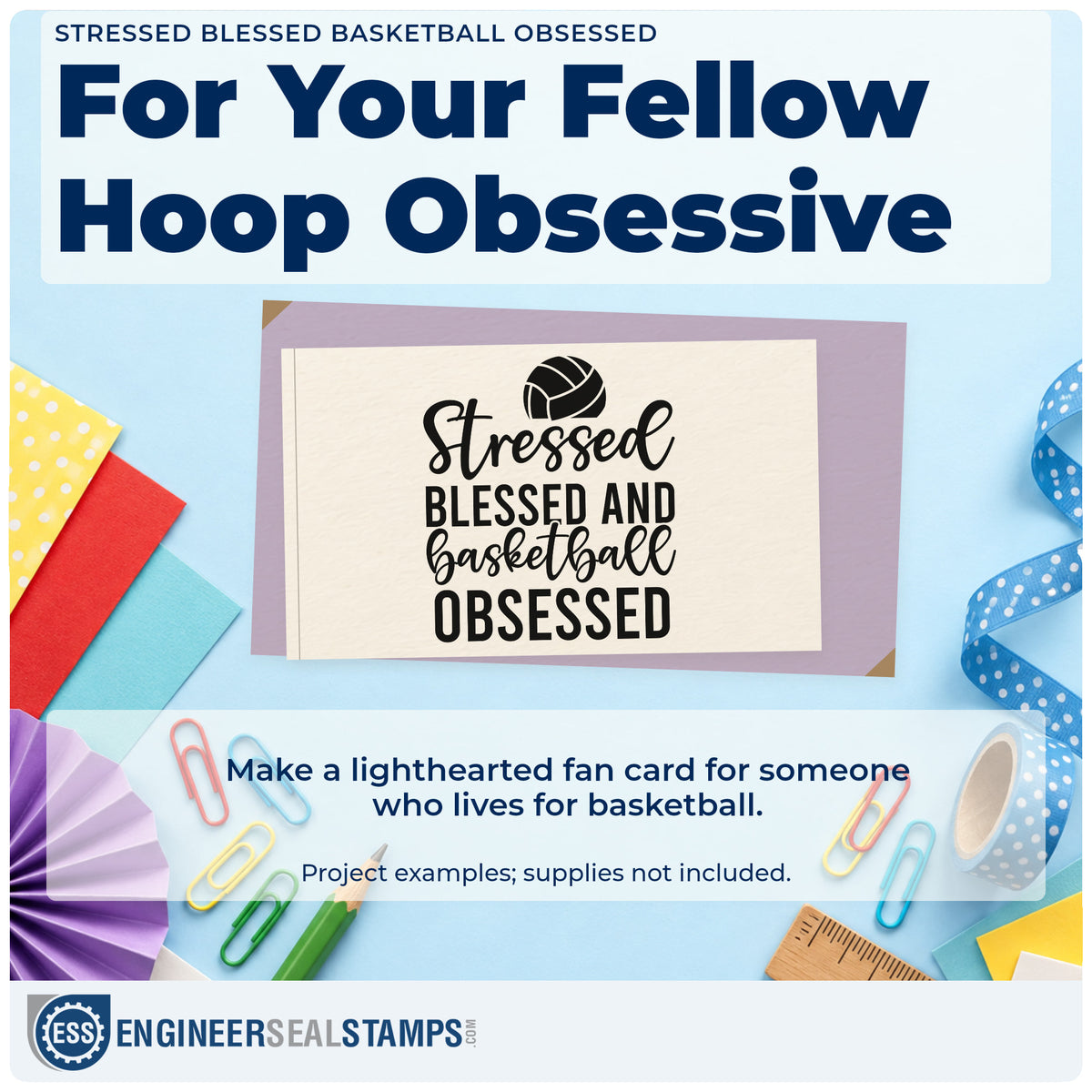 STRESSED BLESSED BASKETBALL OBSESSED

For Your Fellow Hoop Obsessive

Stressed
BLESSED AND
basketball
OBSESSED

Make a lighthearted fan card for someone who lives for basketball.

Project examples; supplies not included.

ESS ENGINEERSEALSTAMPS.COM