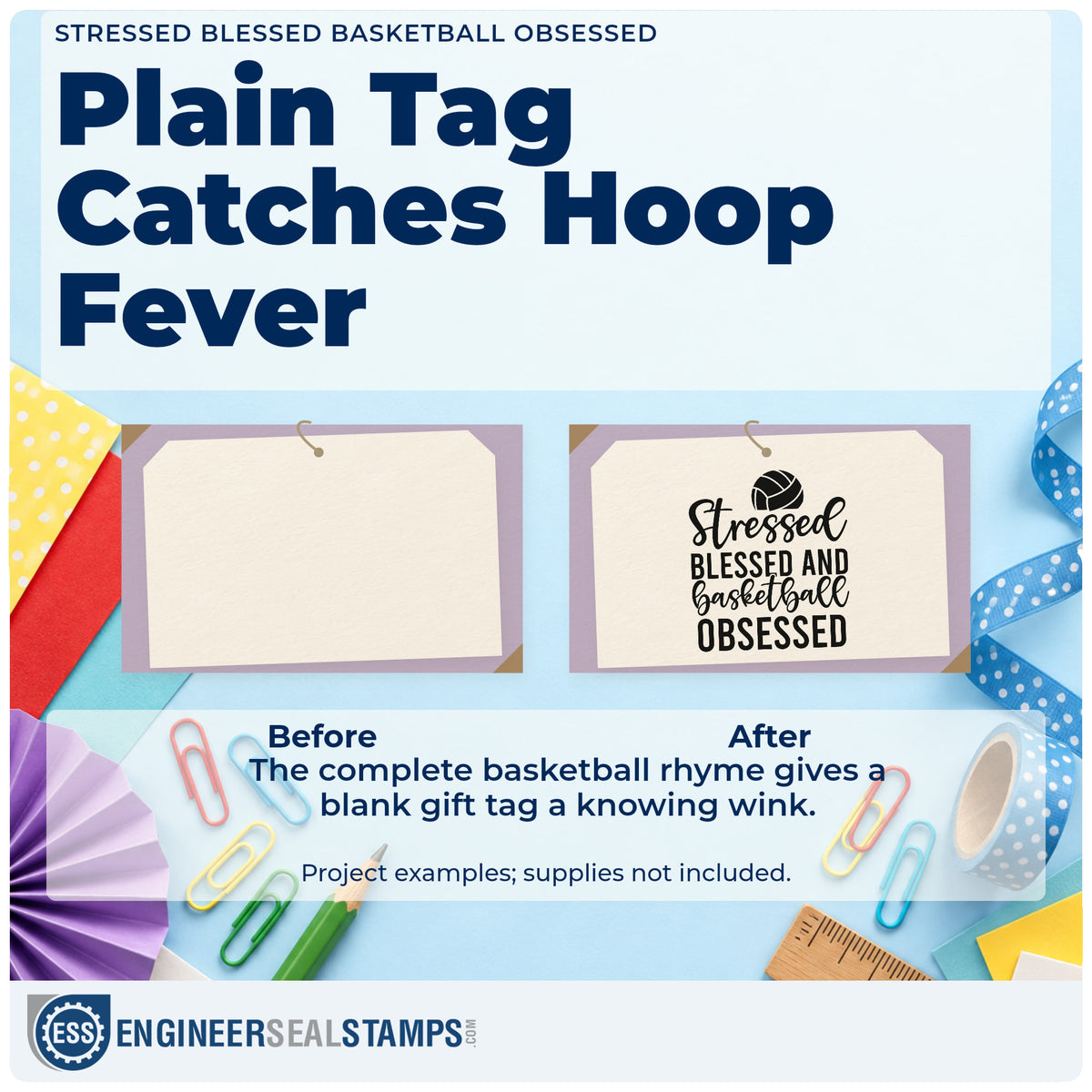 STRESSED BLESSED BASKETBALL OBSESSED

Plain Tag Catches Hoop Fever

Stressed
BLESSED AND
basketball
OBSESSED

Before

After

The complete basketball rhyme gives a blank gift tag a knowing wink.

Project examples; supplies not included.

ESS ENGINEERSEALSTAMPS.COM