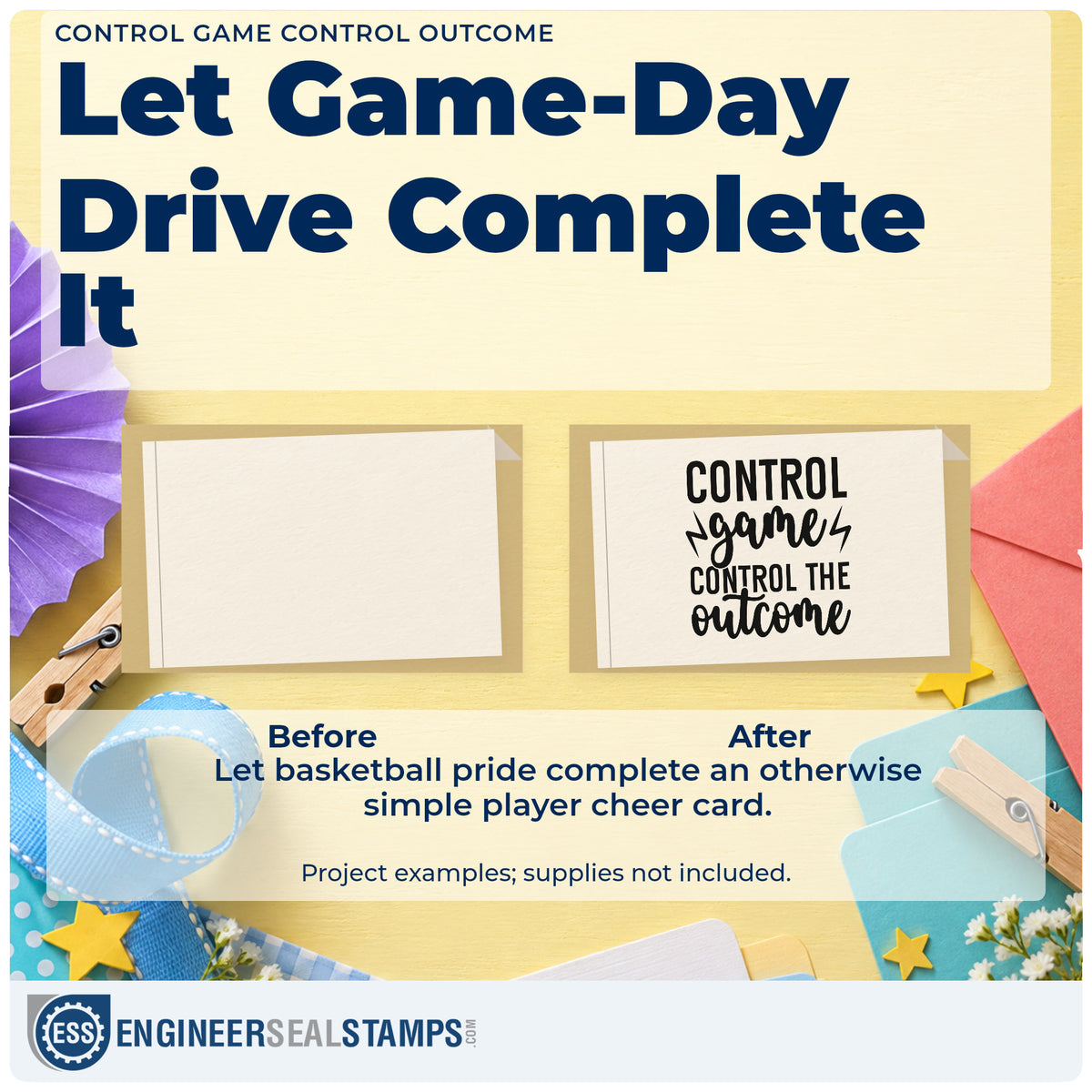 CONTROL GAME CONTROL OUTCOME

Let Game-Day Drive Complete It

CONTROL game CONTROL THE outcome

Before

After

Let basketball pride complete an otherwise simple player cheer card.

Project examples; supplies not included.

ESS ENGINEERSEALSTAMPS.COM