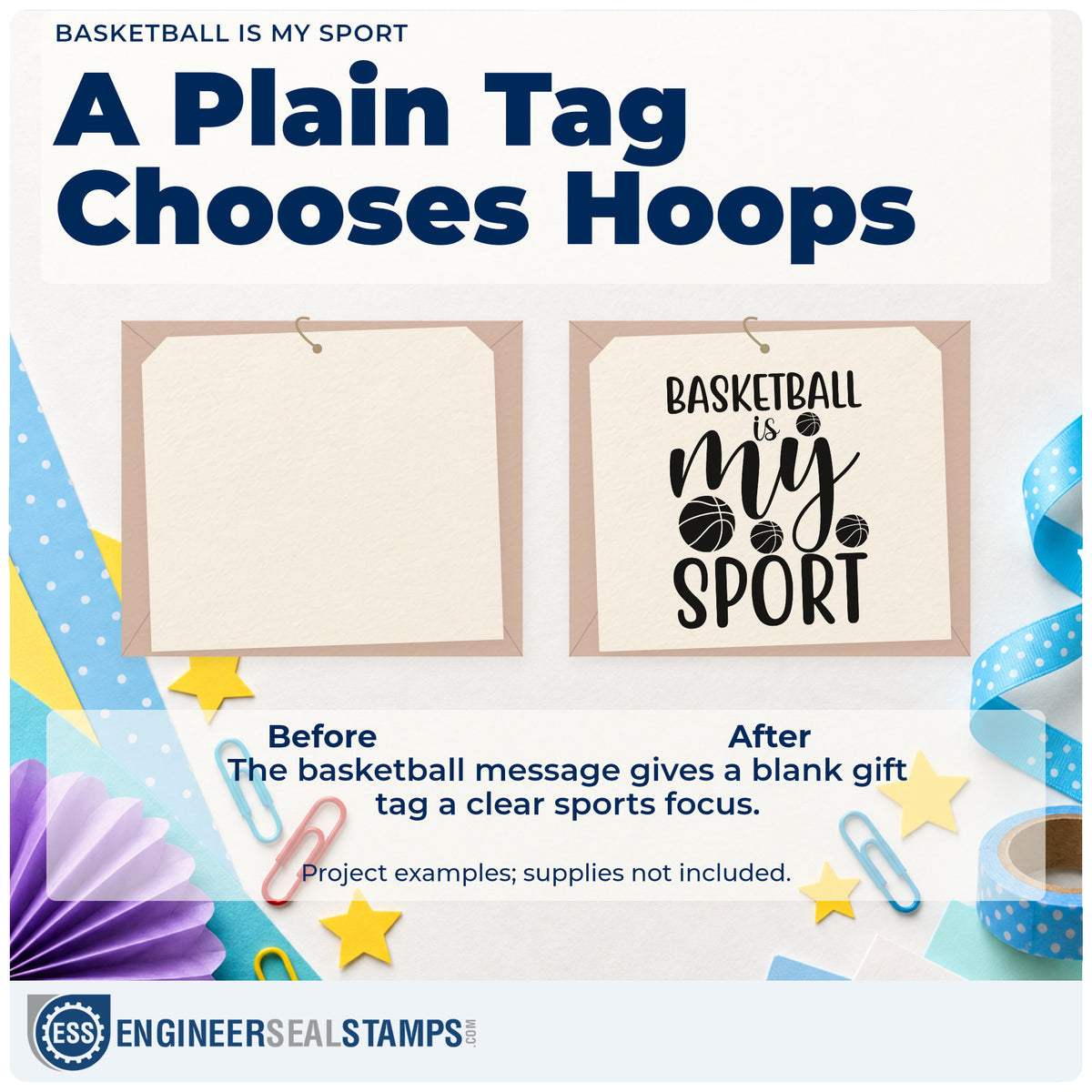 BASKETBALL IS MY SPORT

A Plain Tag Chooses Hoops

BASKETBALL is my SPORT

Before

After

The basketball message gives a blank gift tag a clear sports focus.

Project examples; supplies not included.

ESS ENGINEERSEALSTAMPS.COM