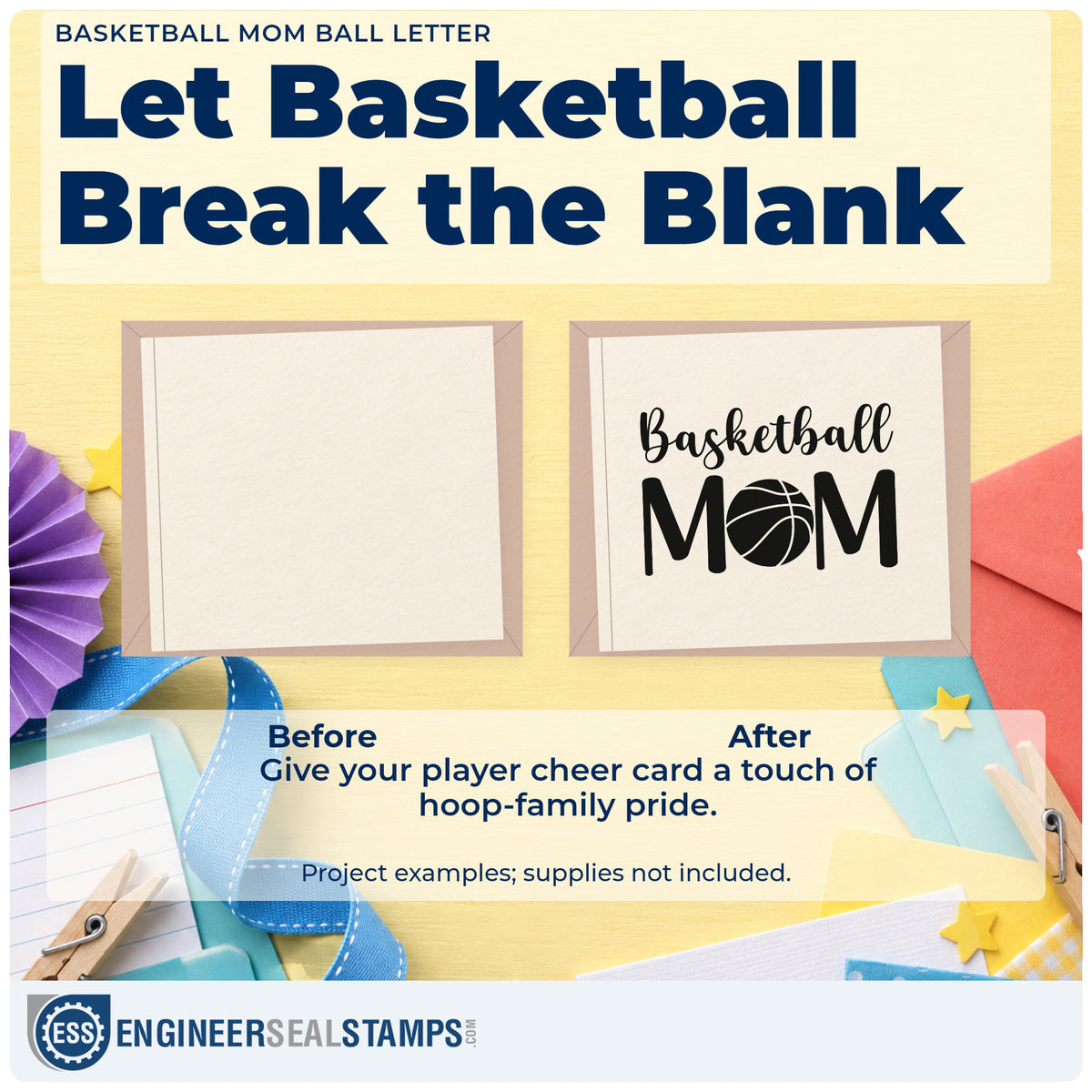 BASKETBALL MOM BALL LETTER

Let Basketball Break the Blank

Basketball
MOM

Before

After

Give your player cheer card a touch of hoop-family pride.

Project examples; supplies not included.

ESS ENGINEERSEALSTAMPS.COM