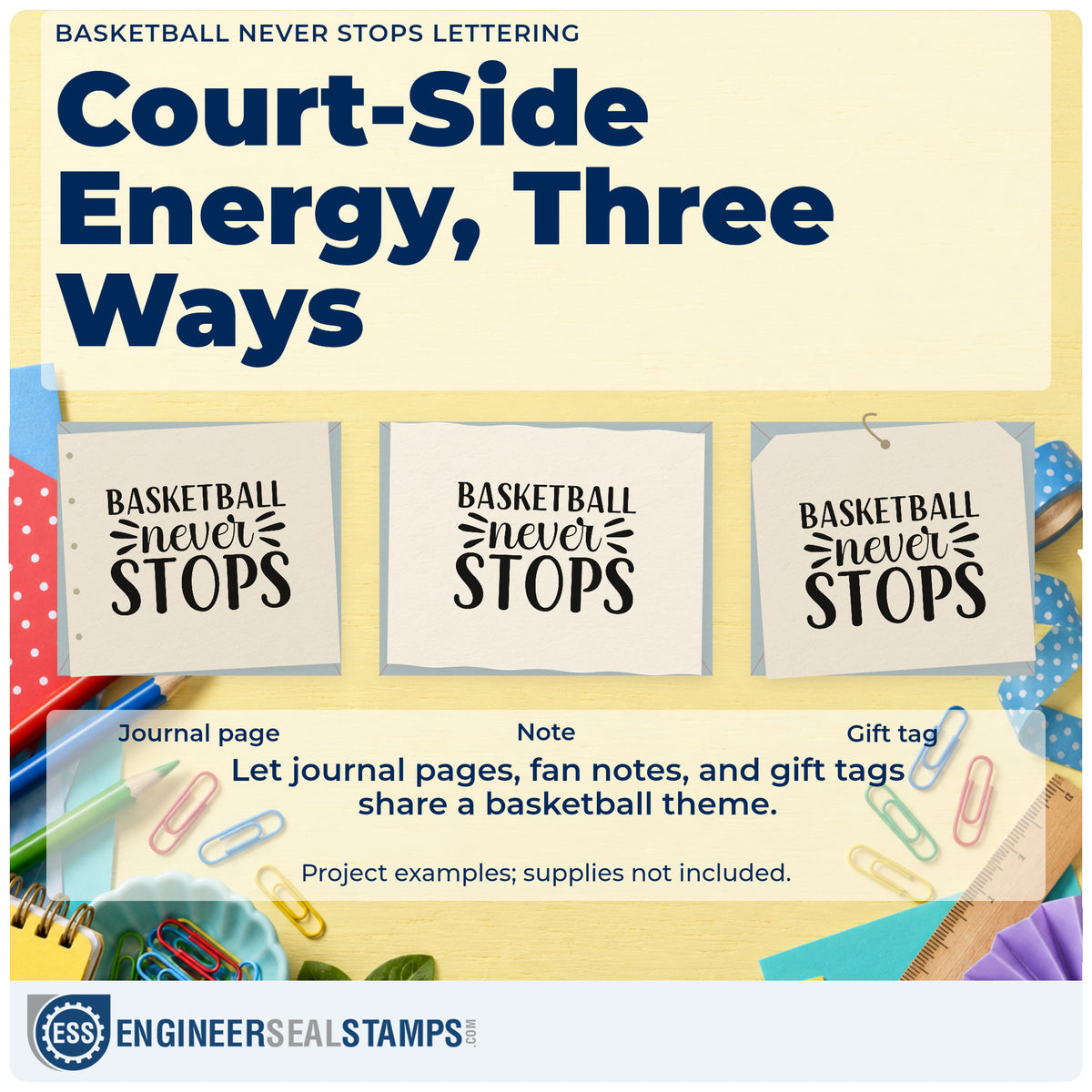 BASKETBALL NEVER STOPS LETTERING

Court-Side Energy, Three Ways

BASKETBALL never STOPS

BASKETBALL never STOPS

BASKETBALL never STOPS

Journal page

Note

Gift tag

Let journal pages, fan notes, and gift tags share a basketball theme.

Project examples; supplies not included.

ESS ENGINEERSEALSTAMPS.COM