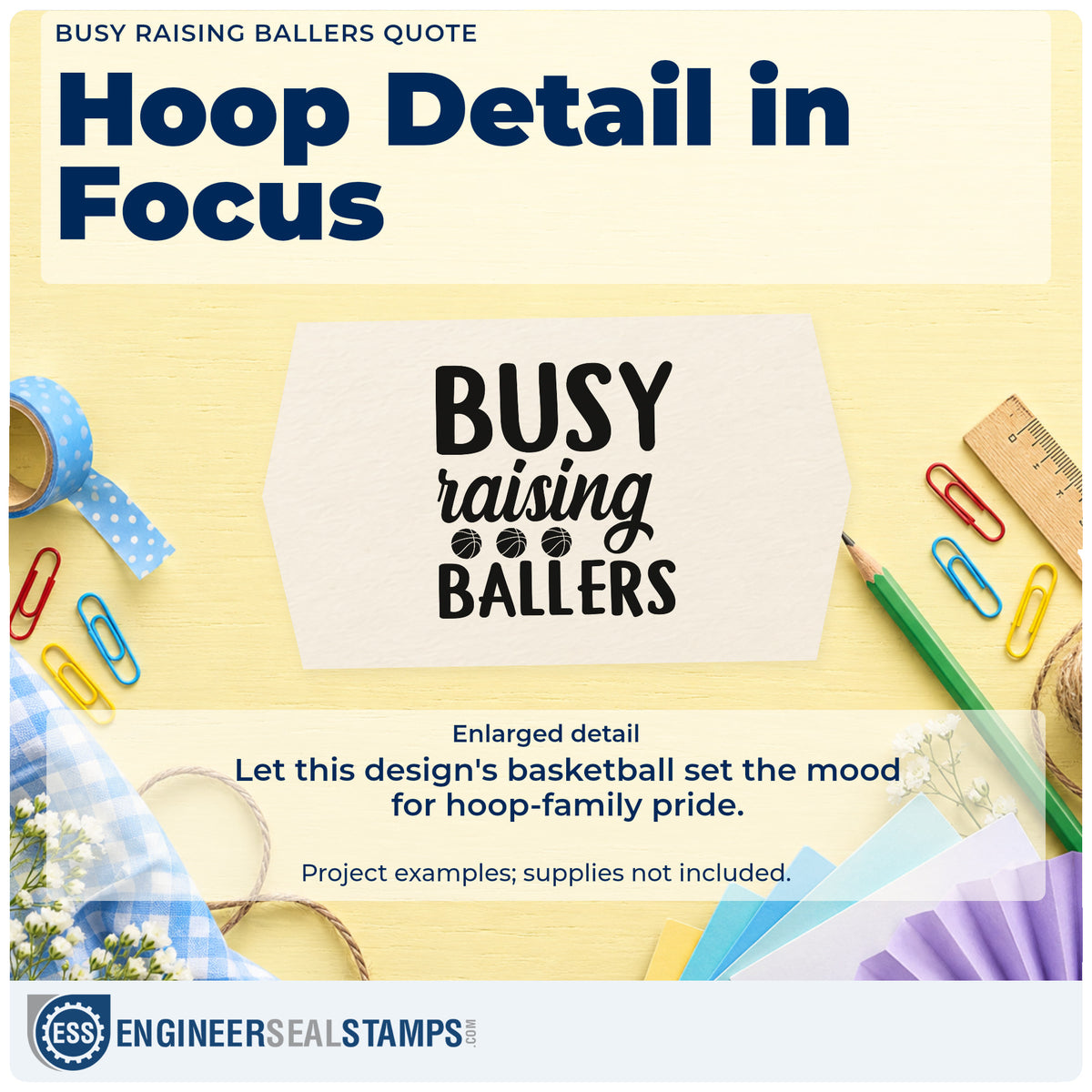 BUSY RAISING BALLERS QUOTE

Hoop Detail in Focus

BUSY
raising
BALLERS

Enlarged detail

Let this design's basketball set the mood for hoop-family pride.

Project examples; supplies not included.

ESS ENGINEERSEALSTAMPS.COM