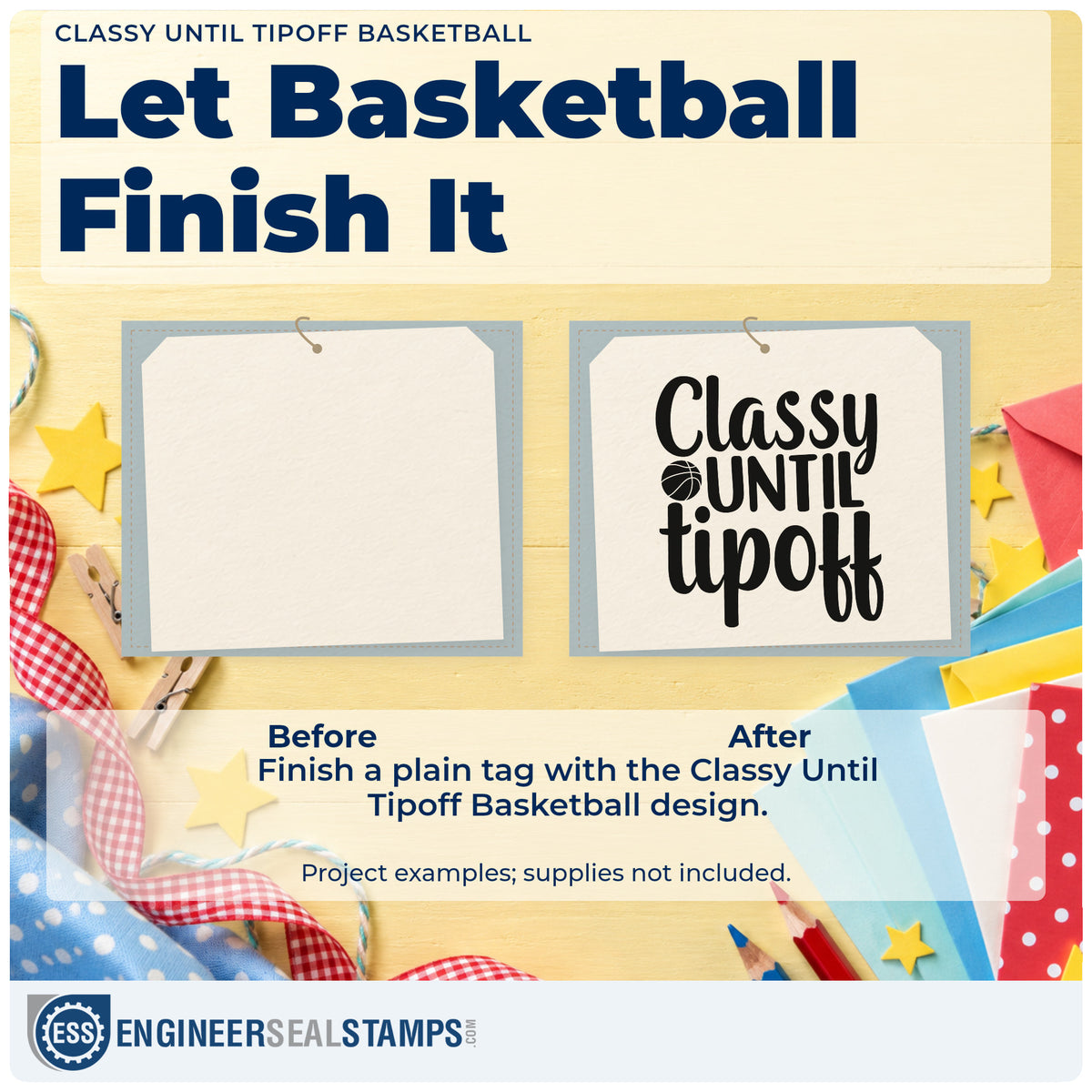 CLASSY UNTIL TIPOFF BASKETBALL

Let Basketball Finish It

Classy UNTIL tipoff

Before

After

Finish a plain tag with the Classy Until Tipoff Basketball design.

Project examples; supplies not included.

ESS ENGINEERSEALSTAMPS.COM