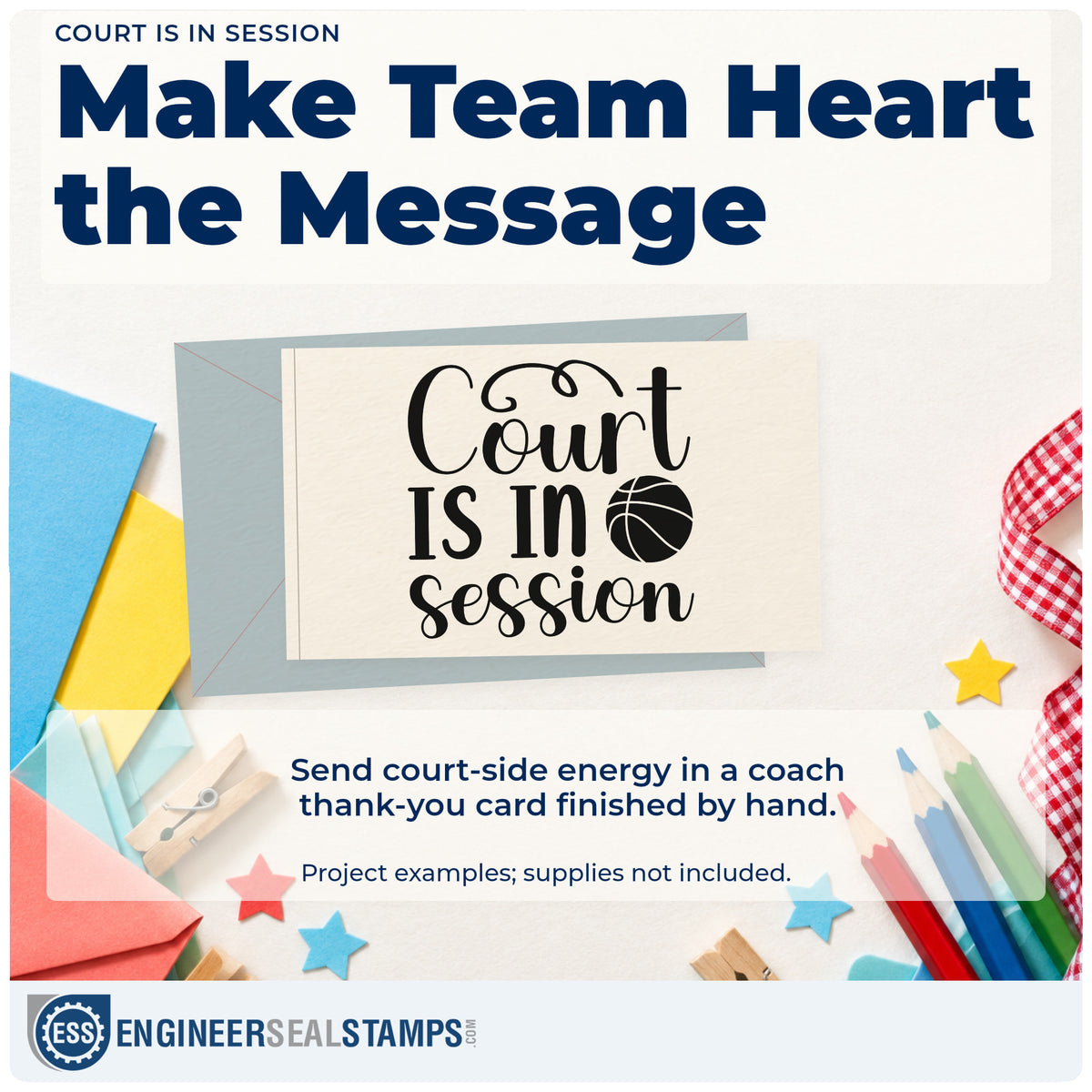 COURT IS IN SESSION

Make Team Heart the Message

Court IS IN session

Send court-side energy in a coach thank-you card finished by hand.

Project examples; supplies not included.

ESS ENGINEERSEALSTAMPS.COM