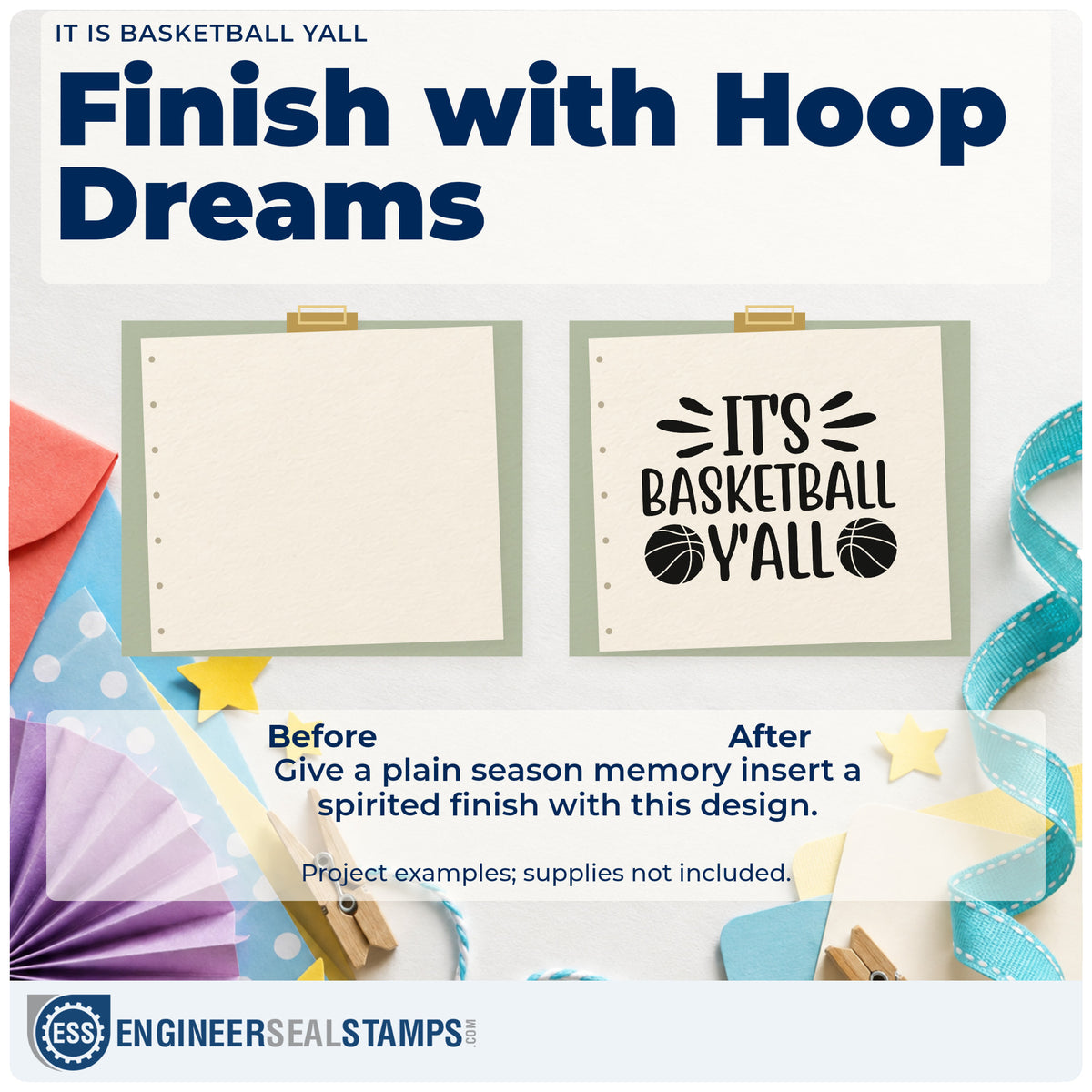 IT IS BASKETBALL YALL

Finish with Hoop Dreams

IT'S BASKETBALL Y'ALL

Before

After

Give a plain season memory insert a spirited finish with this design.

Project examples; supplies not included.

ESS ENGINEERSEALSTAMPS.COM