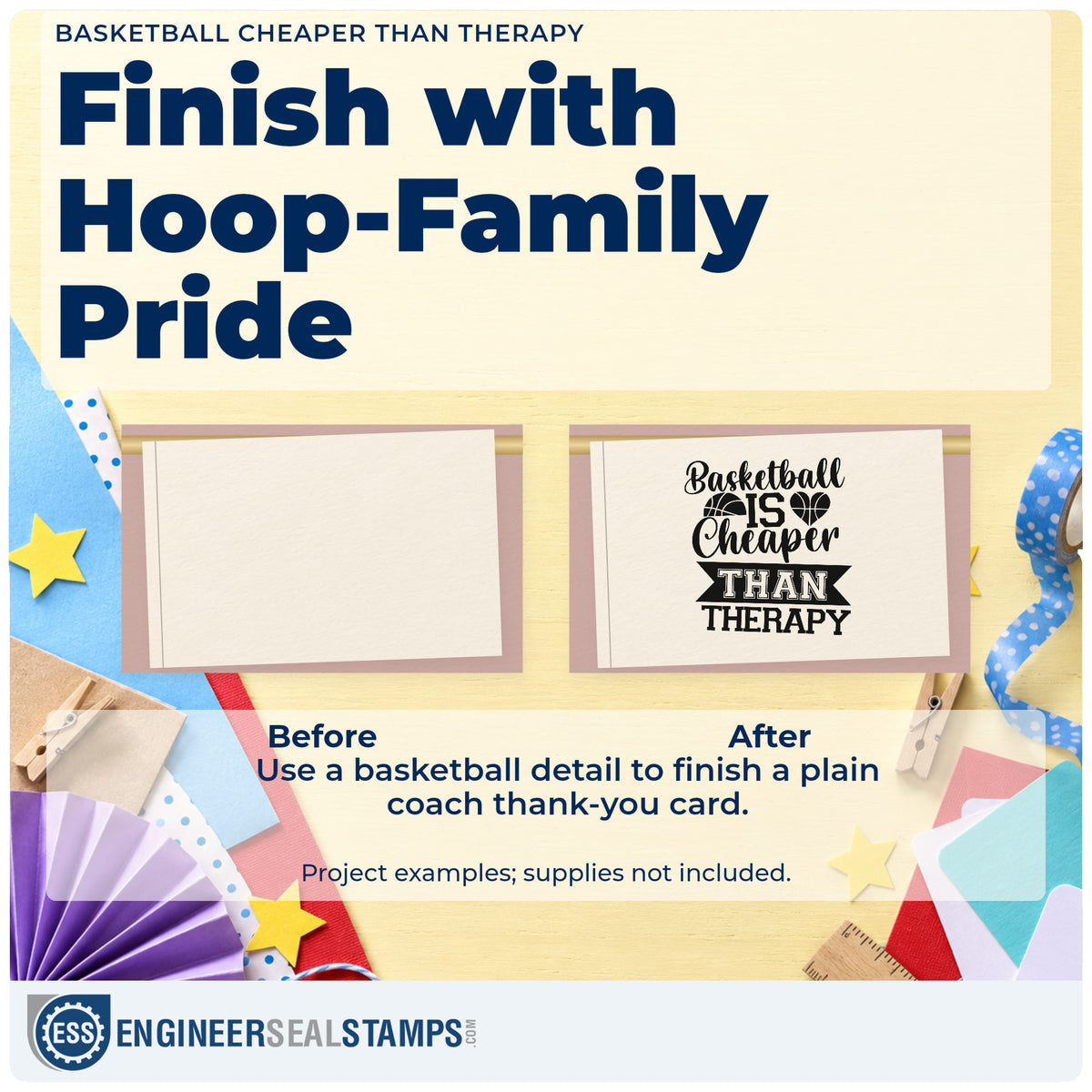 BASKETBALL CHEAPER THAN THERAPY

Finish with Hoop-Family Pride

Basketball IS Cheaper THAN THERAPY

Before

After

Use a basketball detail to finish a plain coach thank-you card.

Project examples; supplies not included.

ESS ENGINEERSEALSTAMPS.COM