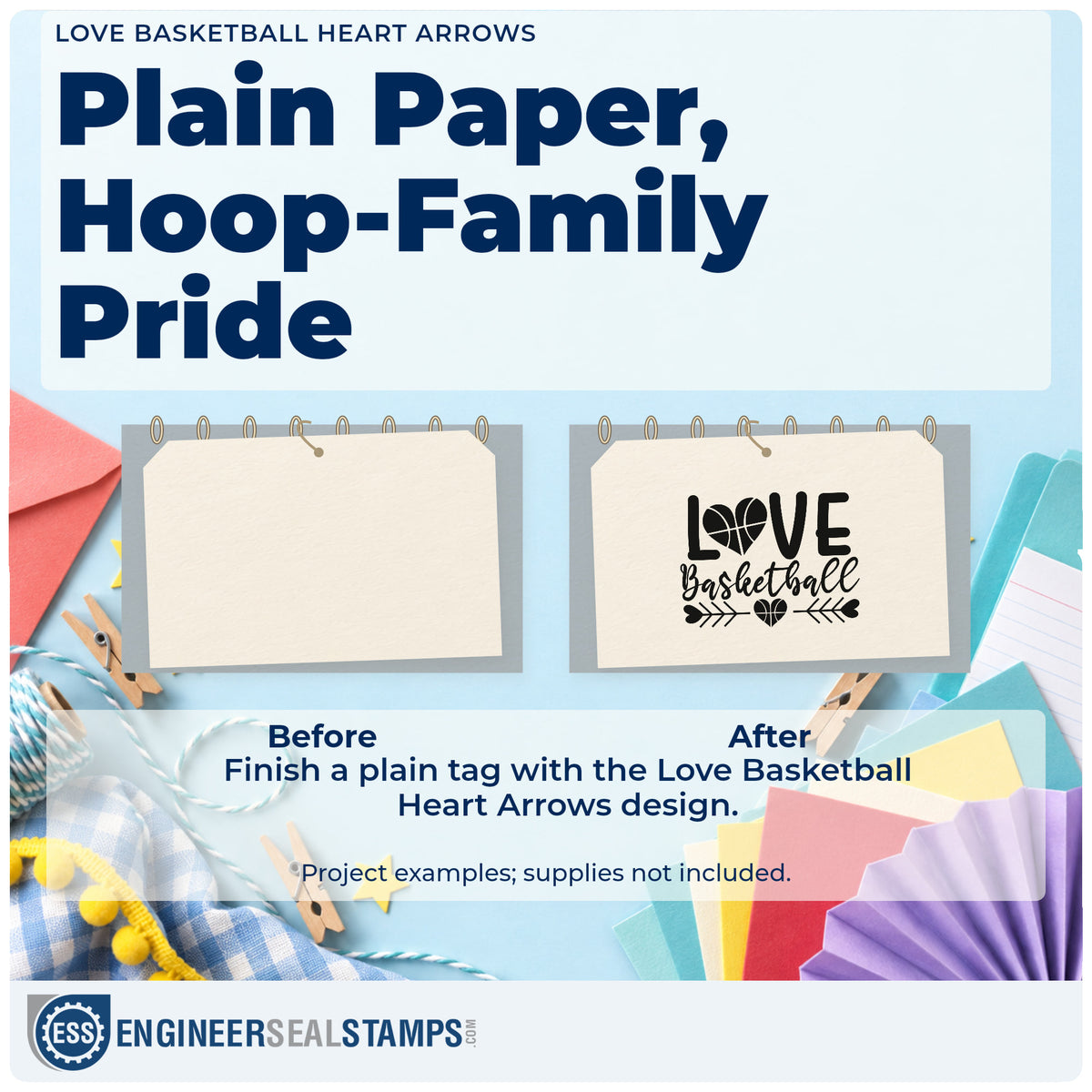 LOVE BASKETBALL HEART ARROWS

Plain Paper, Hoop-Family Pride

LOVE
Basketball

Before

After

Finish a plain tag with the Love Basketball Heart Arrows design.

Project examples; supplies not included.

ESS ENGINEERSEALSTAMPS.COM