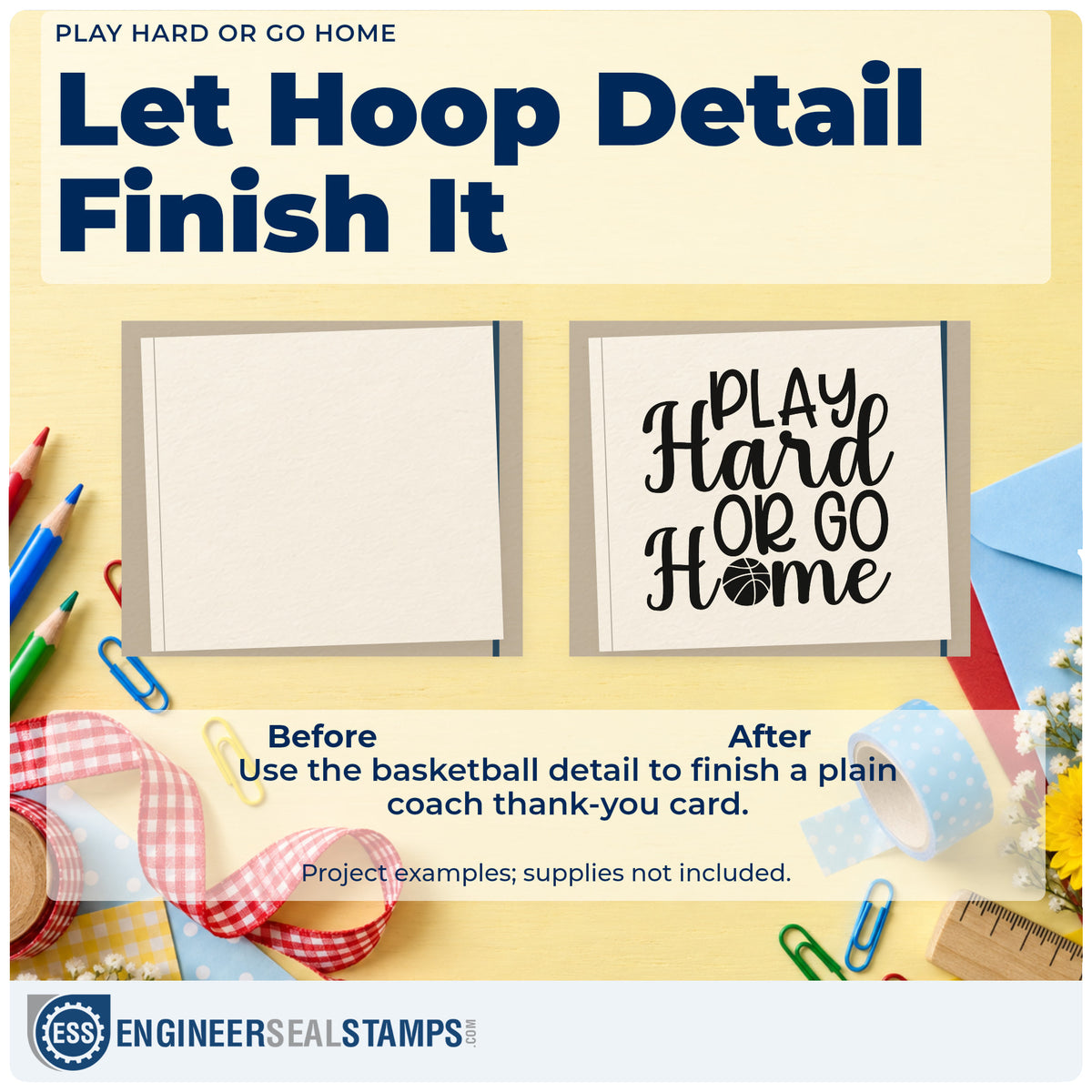 PLAY HARD OR GO HOME

Let Hoop Detail Finish It

PLAY Hard OR GO Home

Before

After

Use the basketball detail to finish a plain coach thank-you card.

Project examples; supplies not included.

ESS ENGINEERSEALSTAMPS.COM