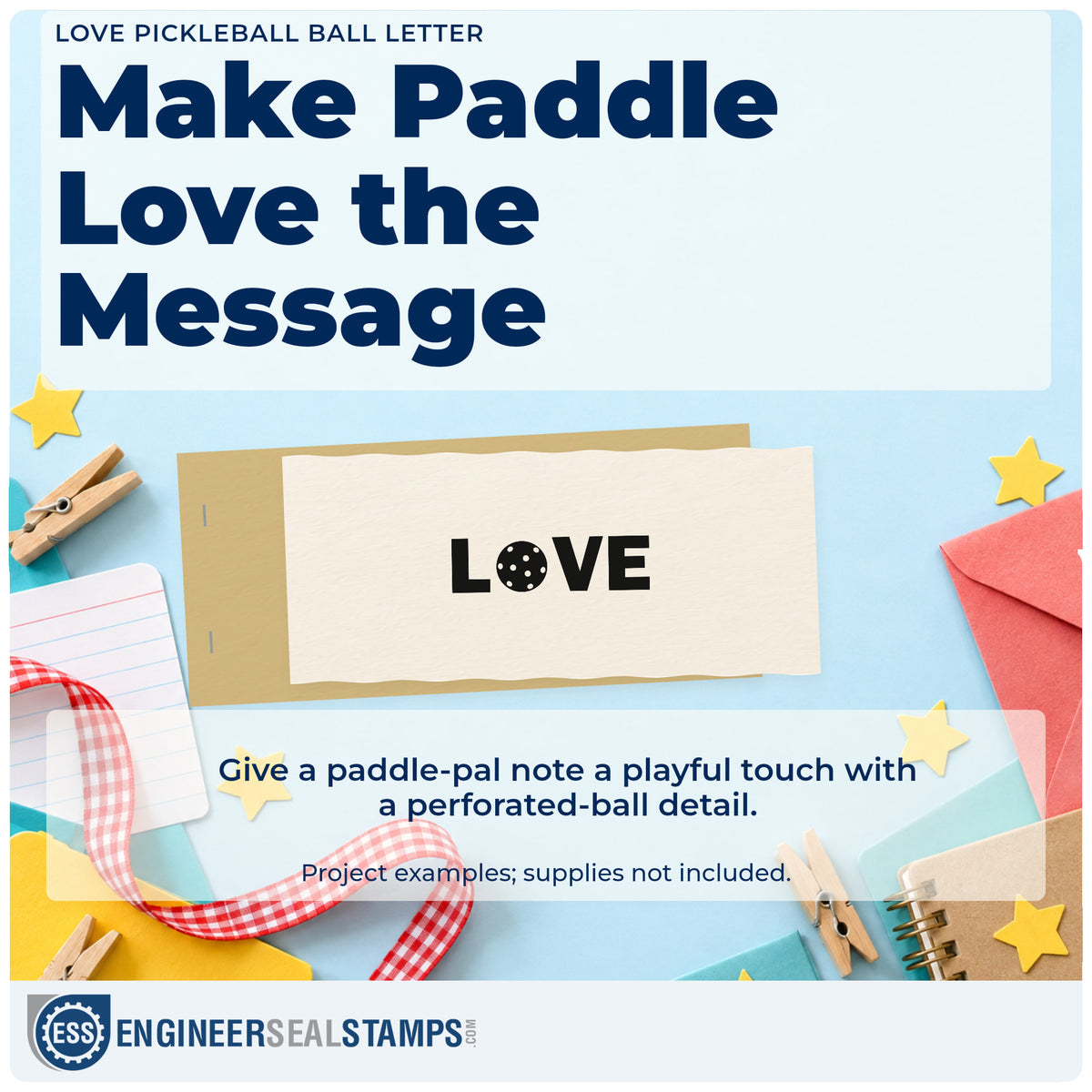 LOVE PICKLEBALL BALL LETTER

Make Paddle Love the Message

LOVE

Give a paddle-pal note a playful touch with a perforated-ball detail.

Project examples; supplies not included.

ESS ENGINEERSEALSTAMPS.COM