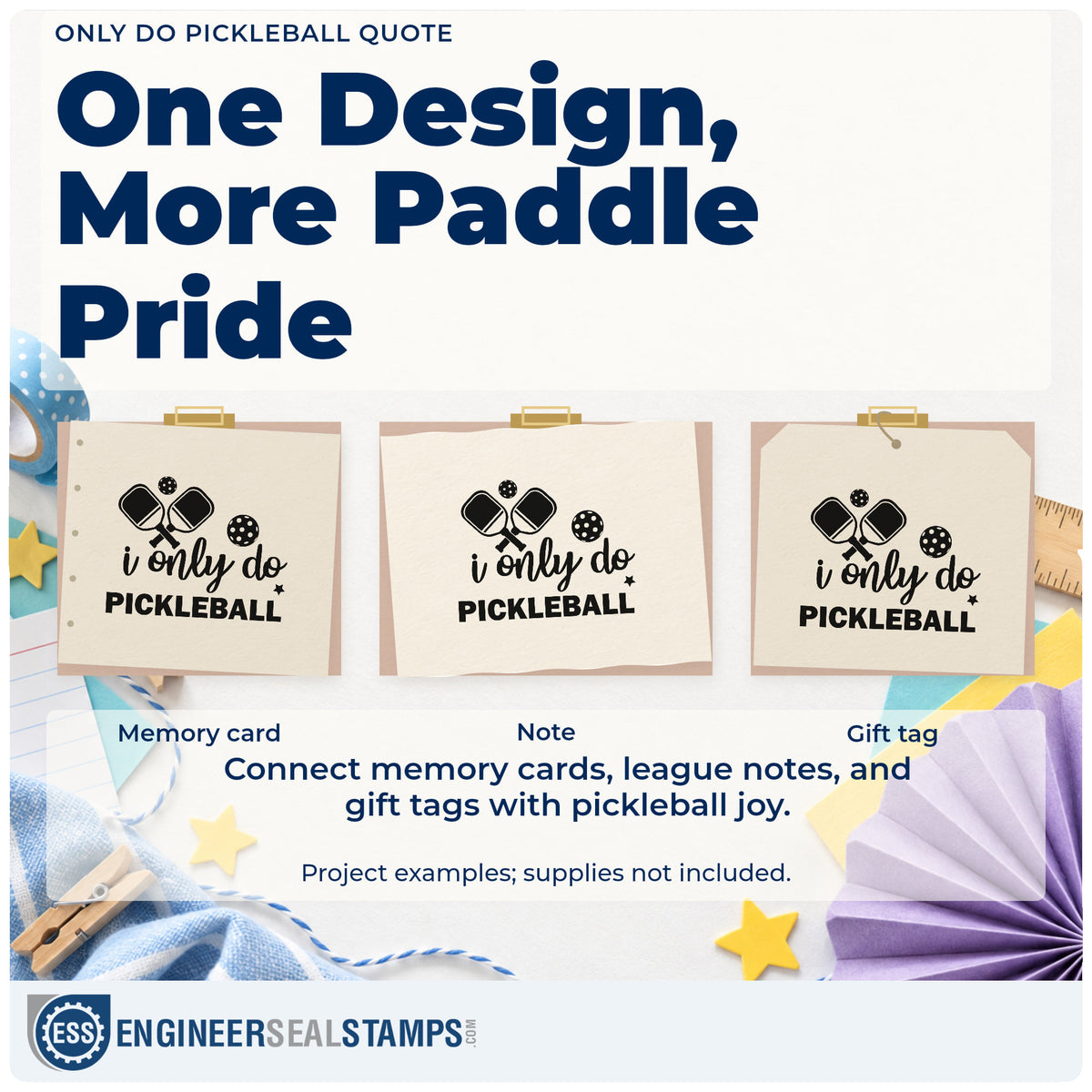 ONLY DO PICKLEBALL QUOTE

One Design, More Paddle Pride

i only do
PICKLEBALL

i only do
PICKLEBALL

i only do
PICKLEBALL

Memory card

Note

Gift tag

Connect memory cards, league notes, and gift tags with pickleball joy.

Project examples; supplies not included.

ESS ENGINEERSEALSTAMPS.COM