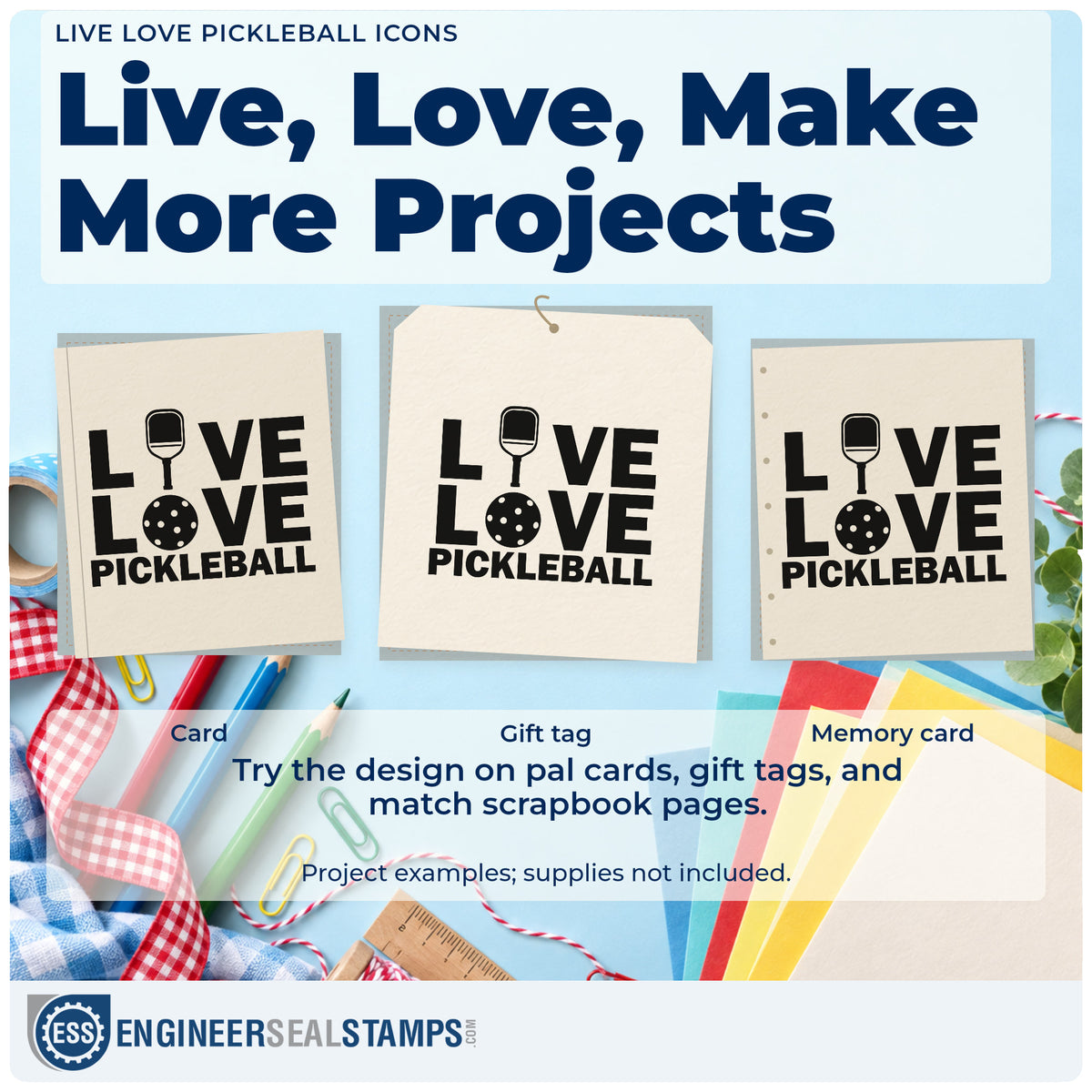 LIVE LOVE PICKLEBALL ICONS

Live, Love, Make More Projects

LIVE
LOVE
PICKLEBALL

LIVE
LOVE
PICKLEBALL

LIVE
LOVE
PICKLEBALL

Card

Gift tag

Memory card

Try the design on pal cards, gift tags, and match scrapbook pages.

Project examples; supplies not included.

ESS ENGINEERSEALSTAMPS.COM