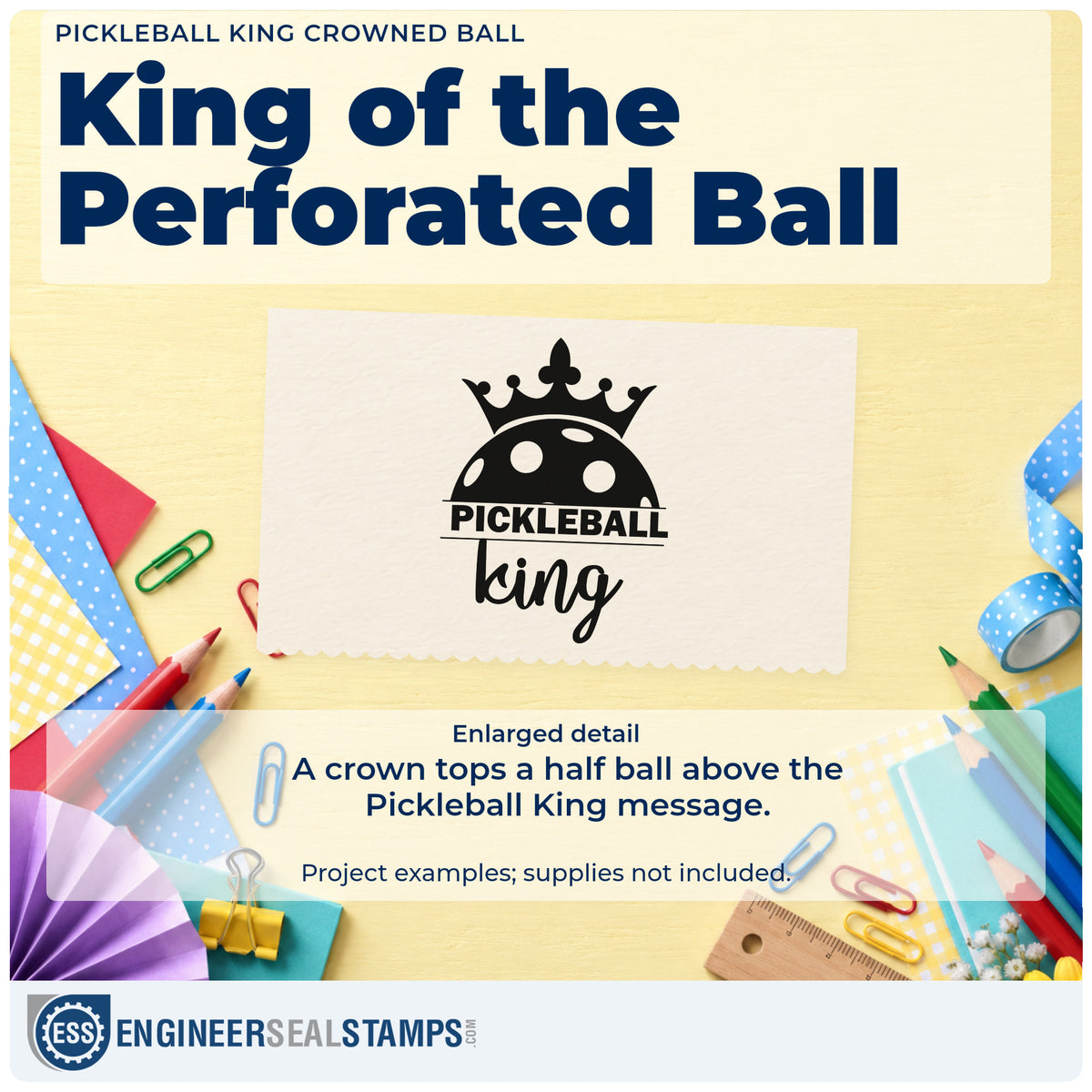 PICKLEBALL KING CROWNED BALL

King of the Perforated Ball

PICKLEBALL
king

Enlarged detail

A crown tops a half ball above the Pickleball King message.

Project examples; supplies not included.

ESS ENGINEERSEALSTAMPS.COM