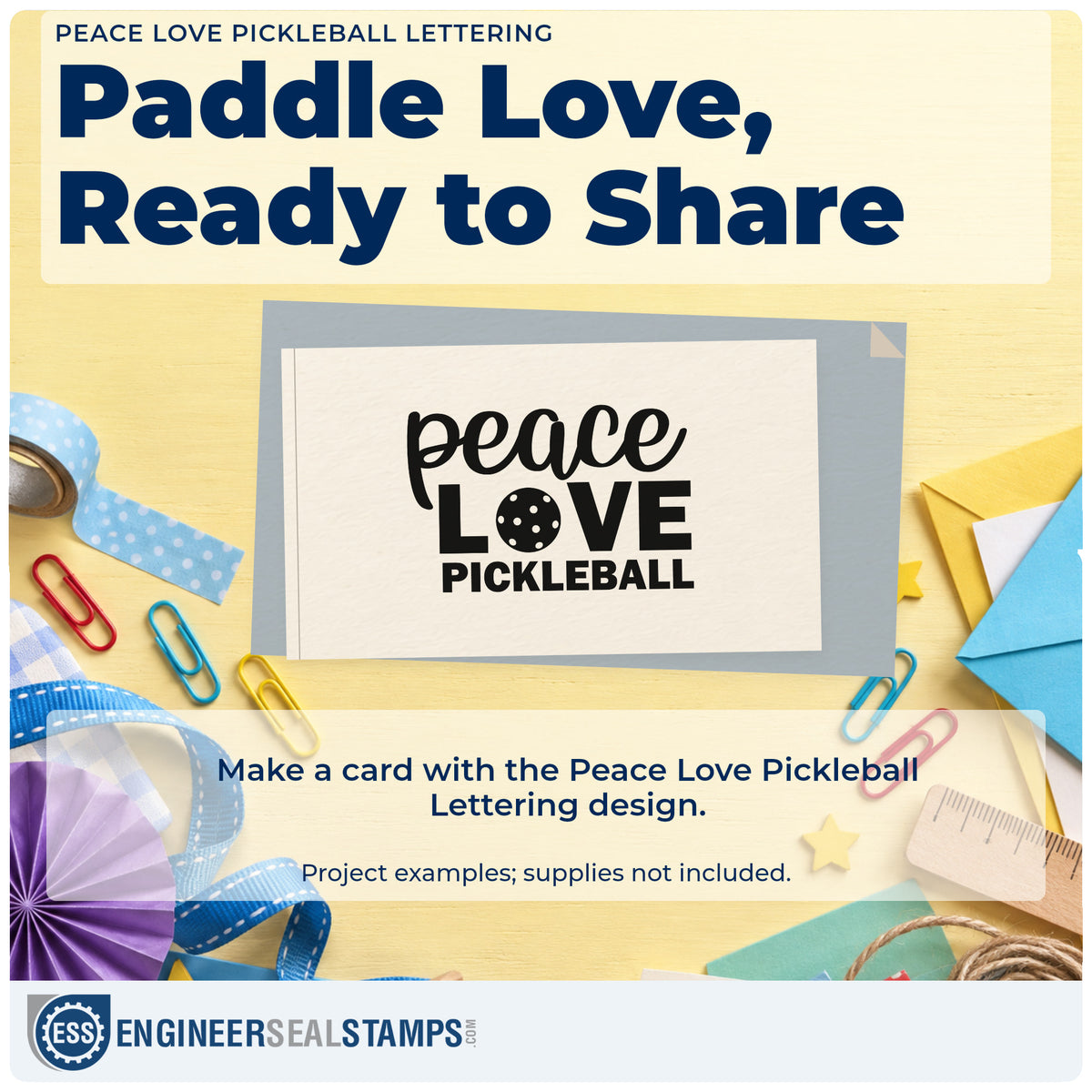 PEACE LOVE PICKLEBALL LETTERING

Paddle Love, Ready to Share

peace
LOVE
PICKLEBALL

Make a card with the Peace Love Pickleball Lettering design.

Project examples; supplies not included.

ESS ENGINEERSEALSTAMPS.COM