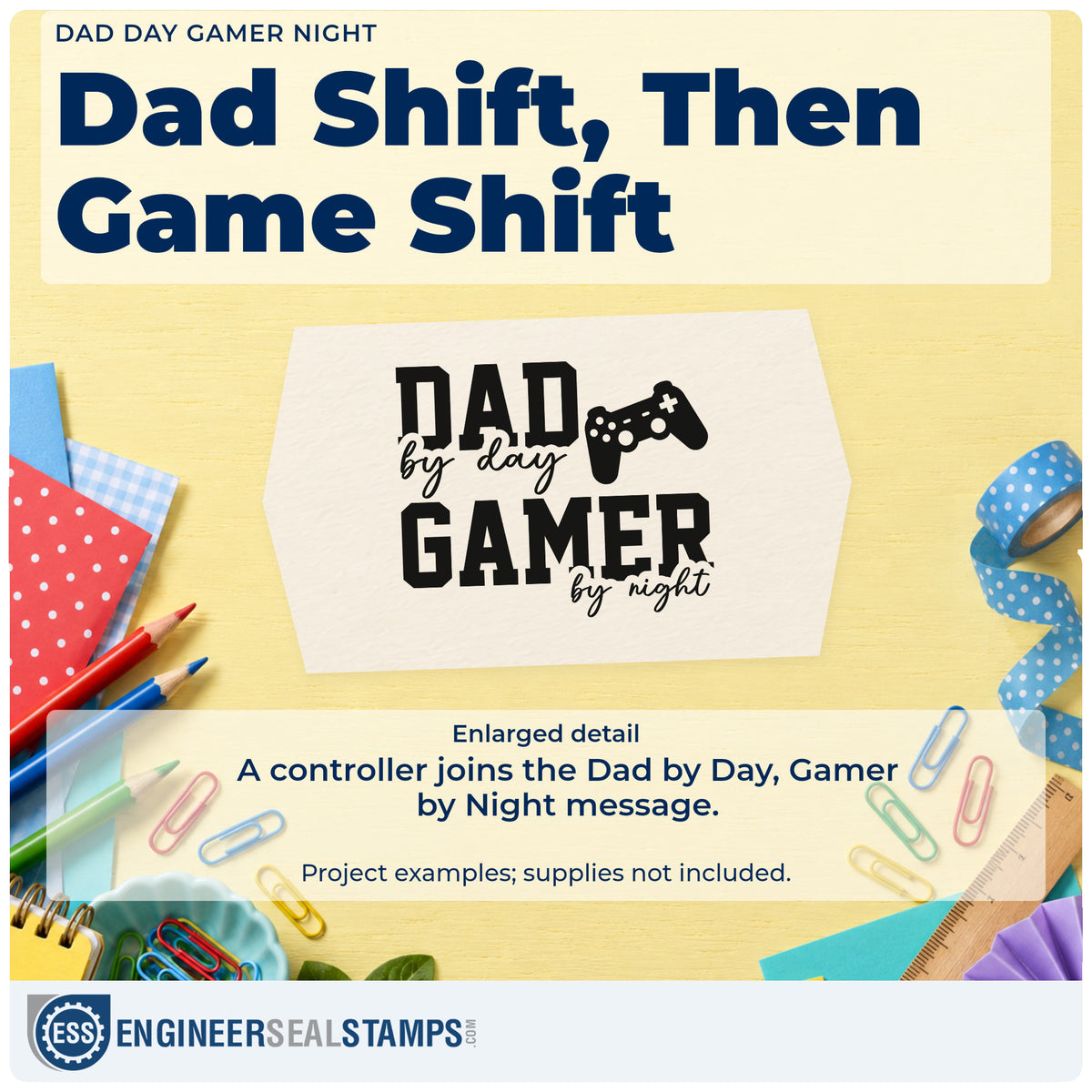 DAD DAY GAMER NIGHT

Dad Shift, Then Game Shift

DAD
by day
GAMER
by night

Enlarged detail

A controller joins the Dad by Day, Gamer by Night message.

Project examples; supplies not included.

ESS ENGINEERSEALSTAMPS.COM