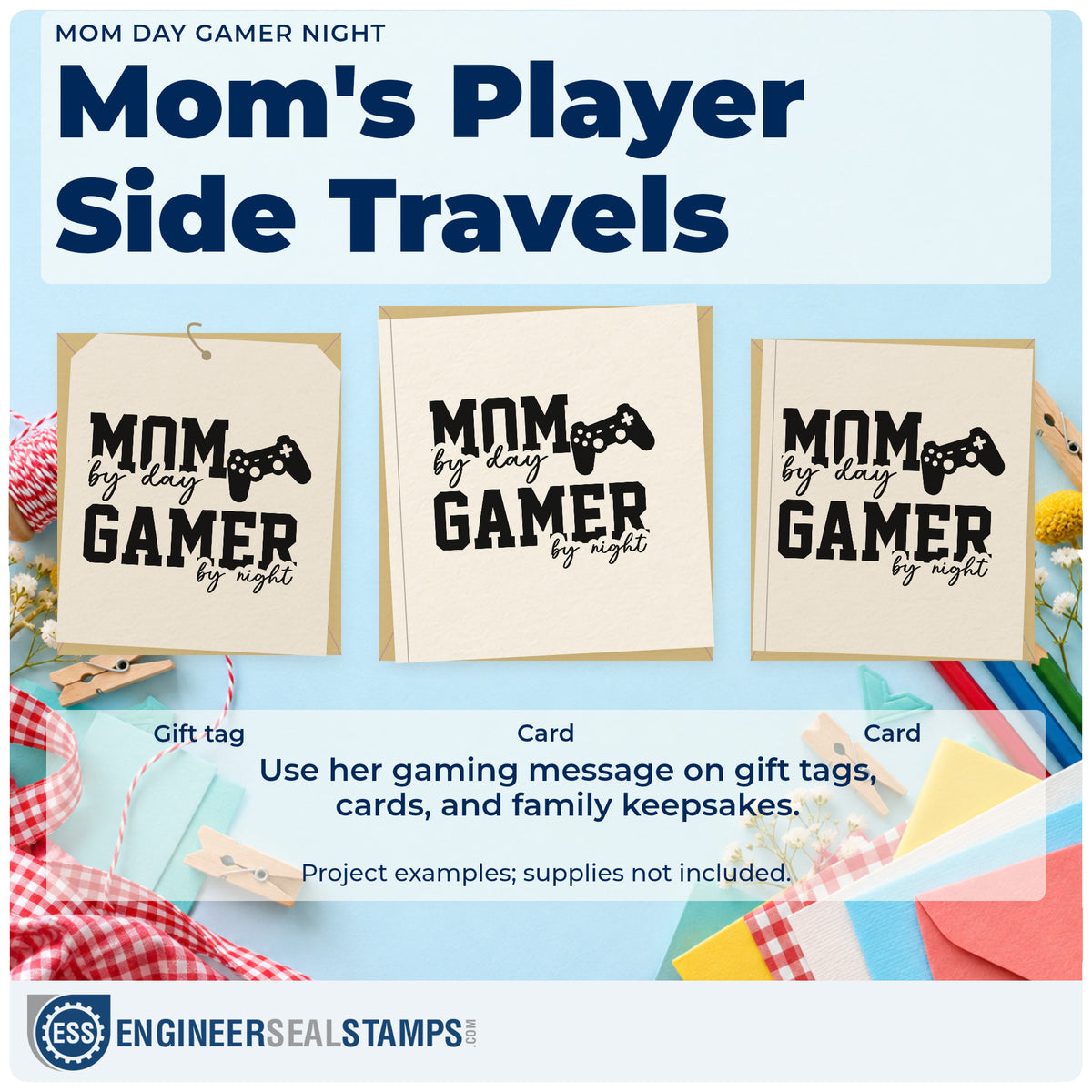 MOM DAY GAMER NIGHT

Mom's Player Side Travels

MOM by day GAMER by night

MOM by day GAMER by night

MOM by day GAMER by night

Gift tag

Card

Card

Use her gaming message on gift tags, cards, and family keepsakes.

Project examples; supplies not included.

ESS ENGINEERSEALSTAMPS.COM