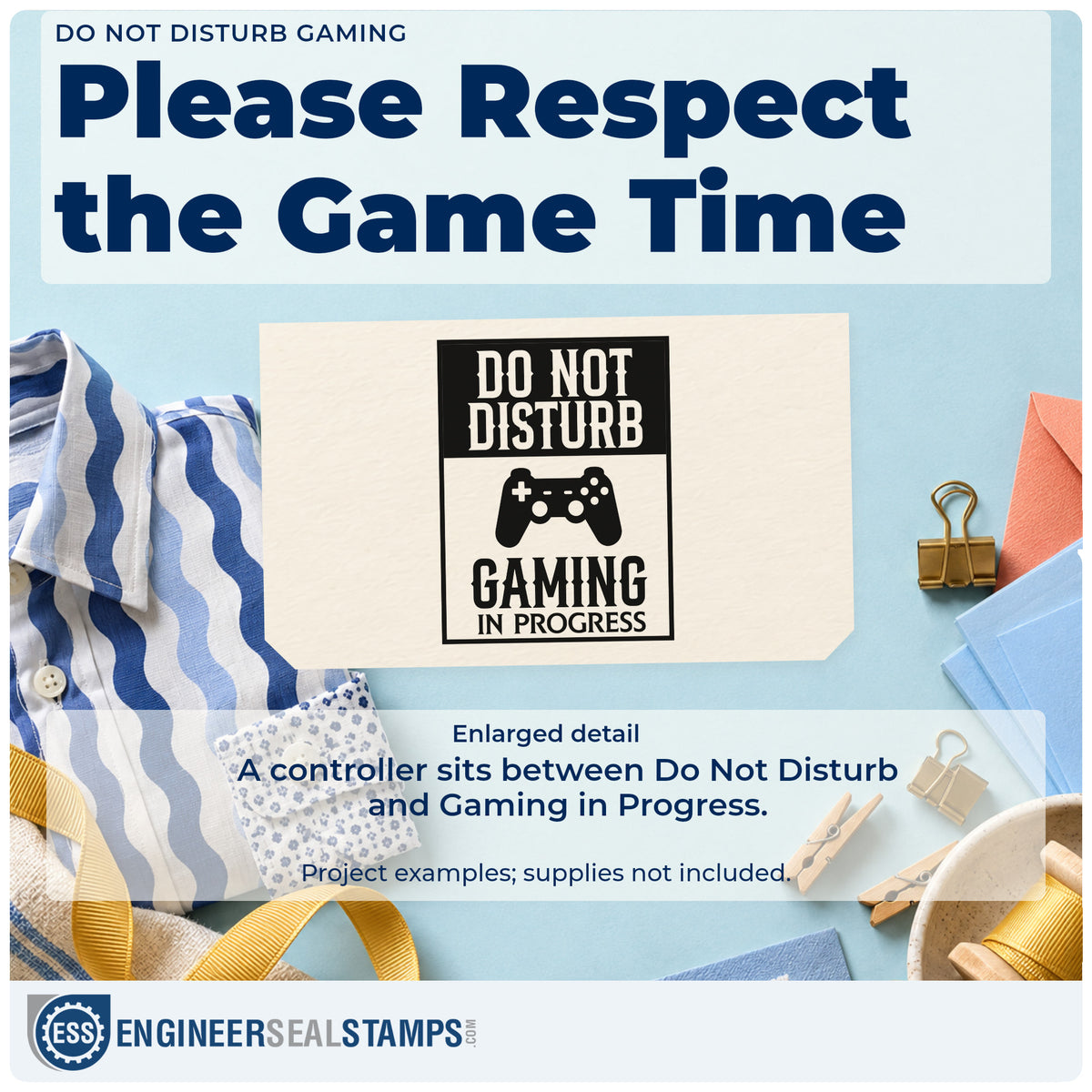 DO NOT DISTURB GAMING

Please Respect the Game Time

DO NOT DISTURB

GAMING
IN PROGRESS

Enlarged detail

A controller sits between Do Not Disturb and Gaming in Progress.

Project examples; supplies not included.

ESS ENGINEERSEALSTAMPS.COM