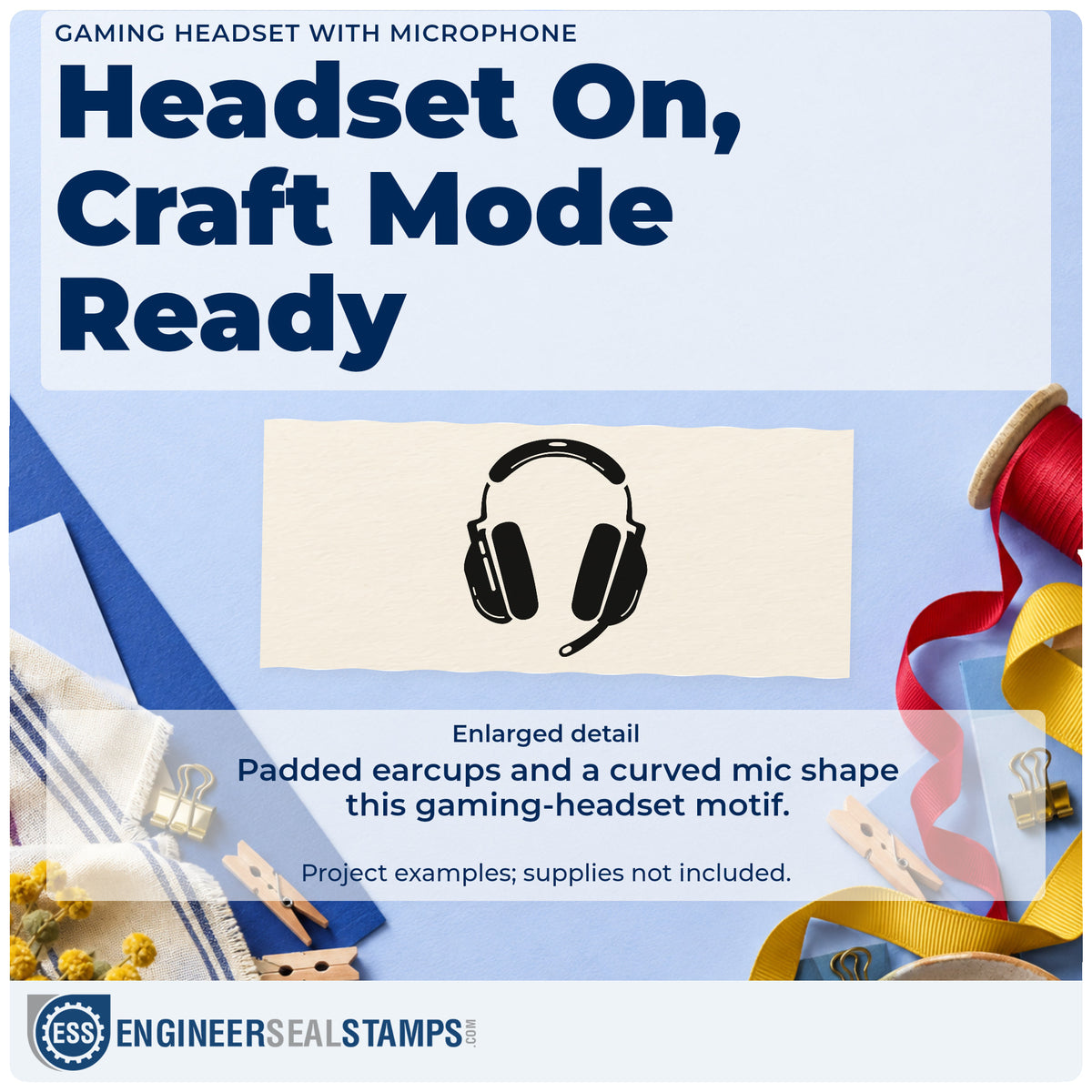 GAMING HEADSET WITH MICROPHONE

Headset On, Craft Mode Ready

Enlarged detail

Padded earcups and a curved mic shape this gaming-headset motif.

Project examples; supplies not included.

ESS ENGINEERSEALSTAMPS.COM