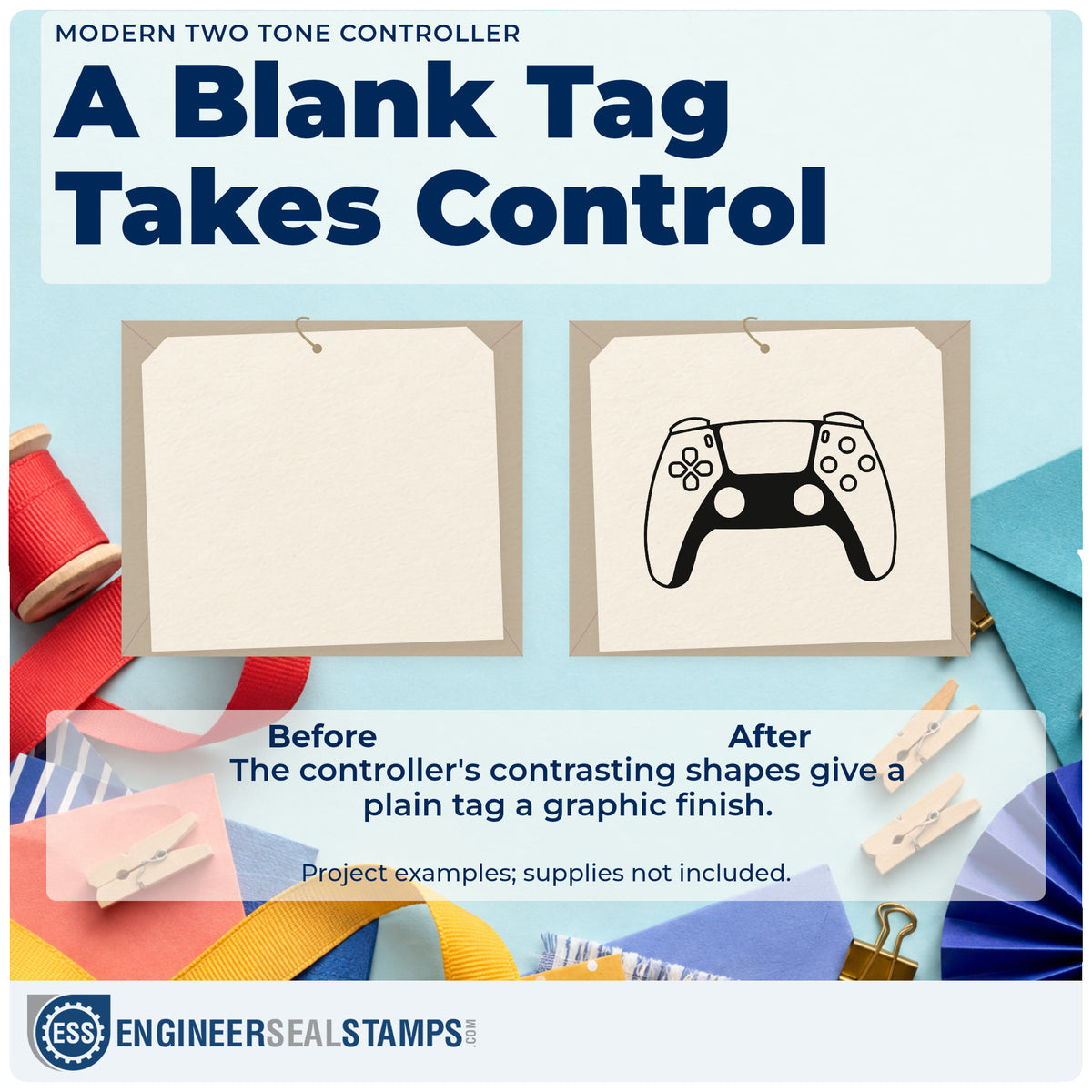 MODERN TWO TONE CONTROLLER

A Blank Tag Takes Control

Before

After

The controller's contrasting shapes give a plain tag a graphic finish.

Project examples; supplies not included.

ESS ENGINEERSEALSTAMPS.COM