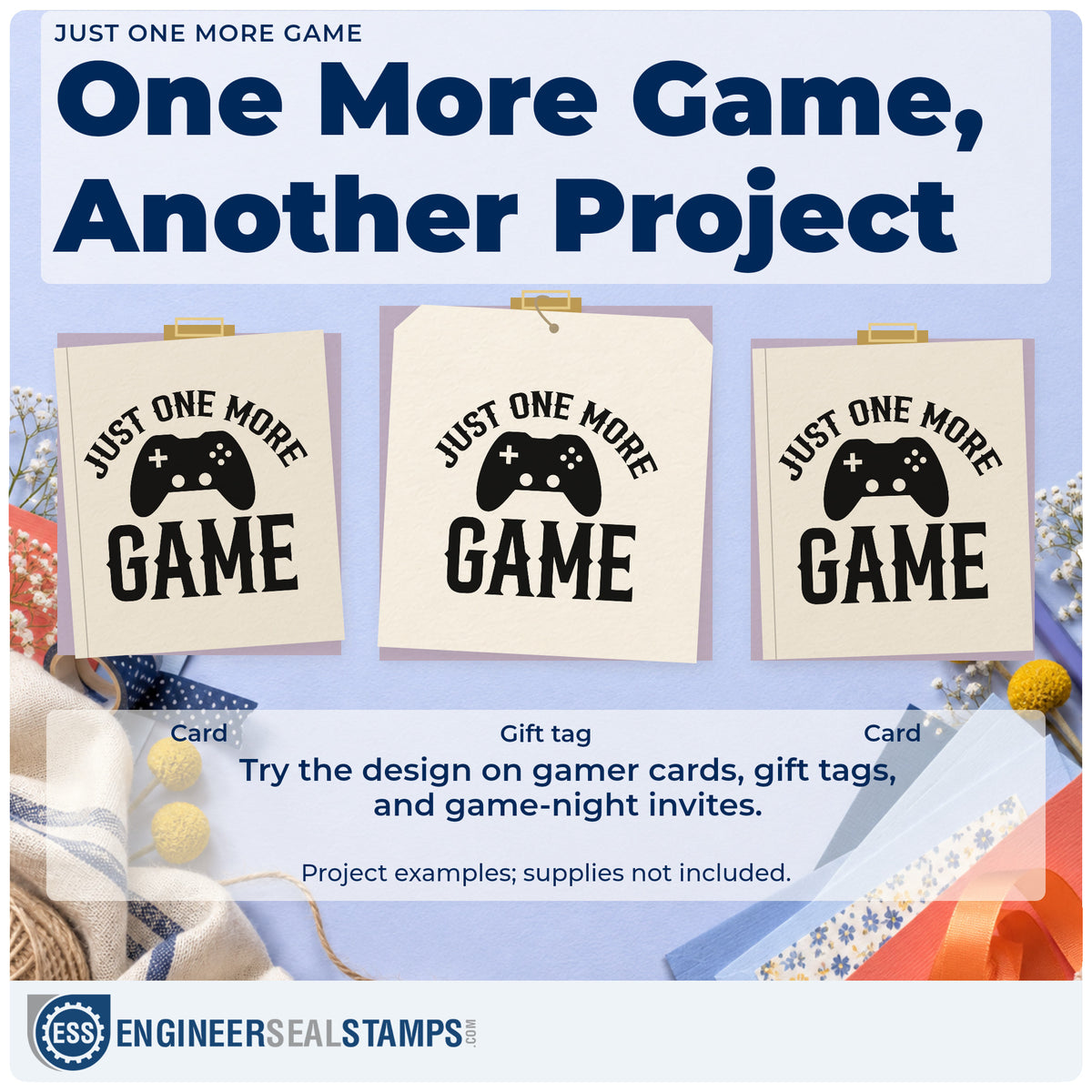 JUST ONE MORE GAME

One More Game, Another Project

JUST ONE MORE GAME

JUST ONE MORE GAME

JUST ONE MORE GAME

Card

Gift tag

Card

Try the design on gamer cards, gift tags, and game-night invites.

Project examples; supplies not included.

ESS ENGINEERSEALSTAMPS.COM