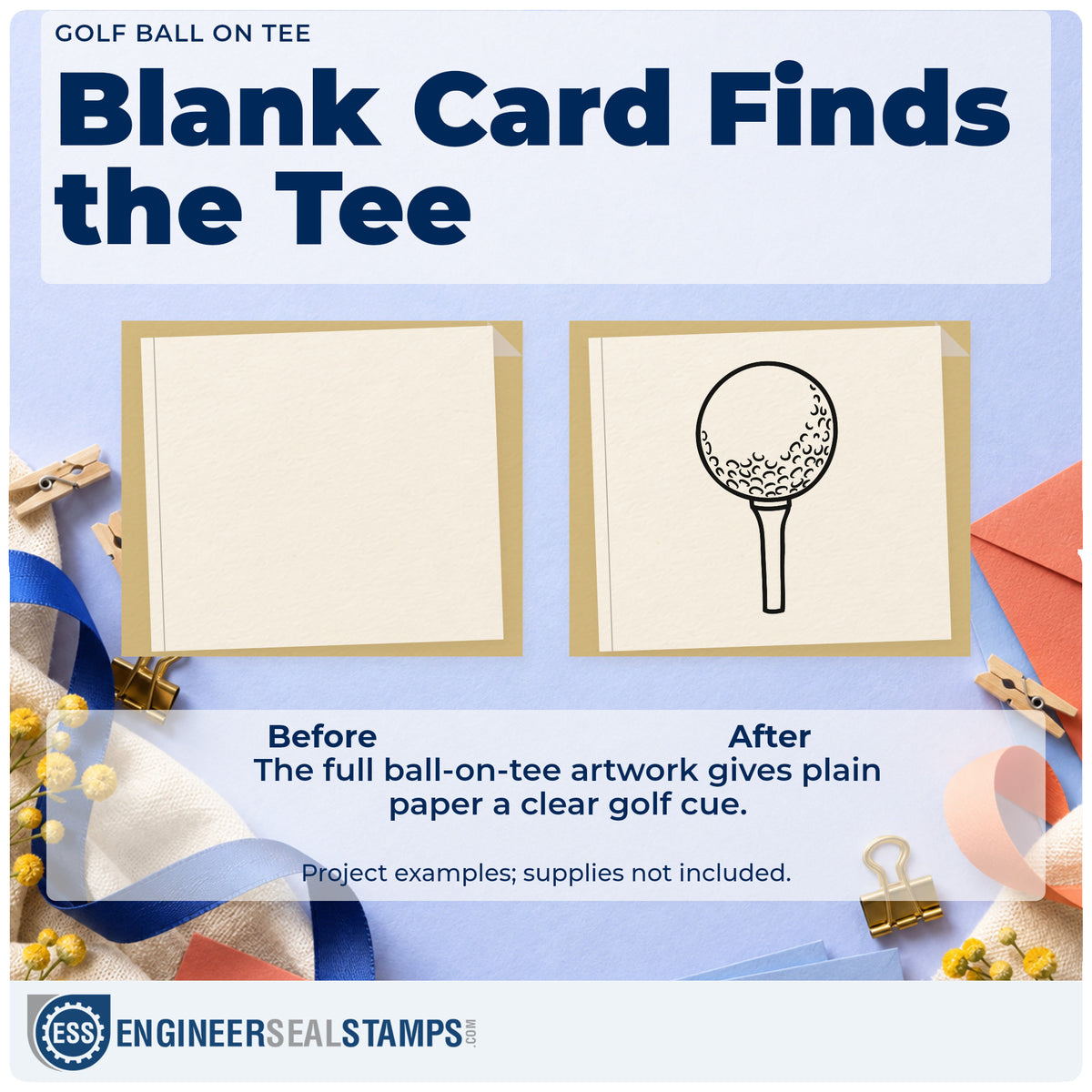 GOLF BALL ON TEE

Blank Card Finds the Tee

Before

After

The full ball-on-tee artwork gives plain paper a clear golf cue.

Project examples; supplies not included.

ESS

ENGINEERSEALSTAMPS.COM