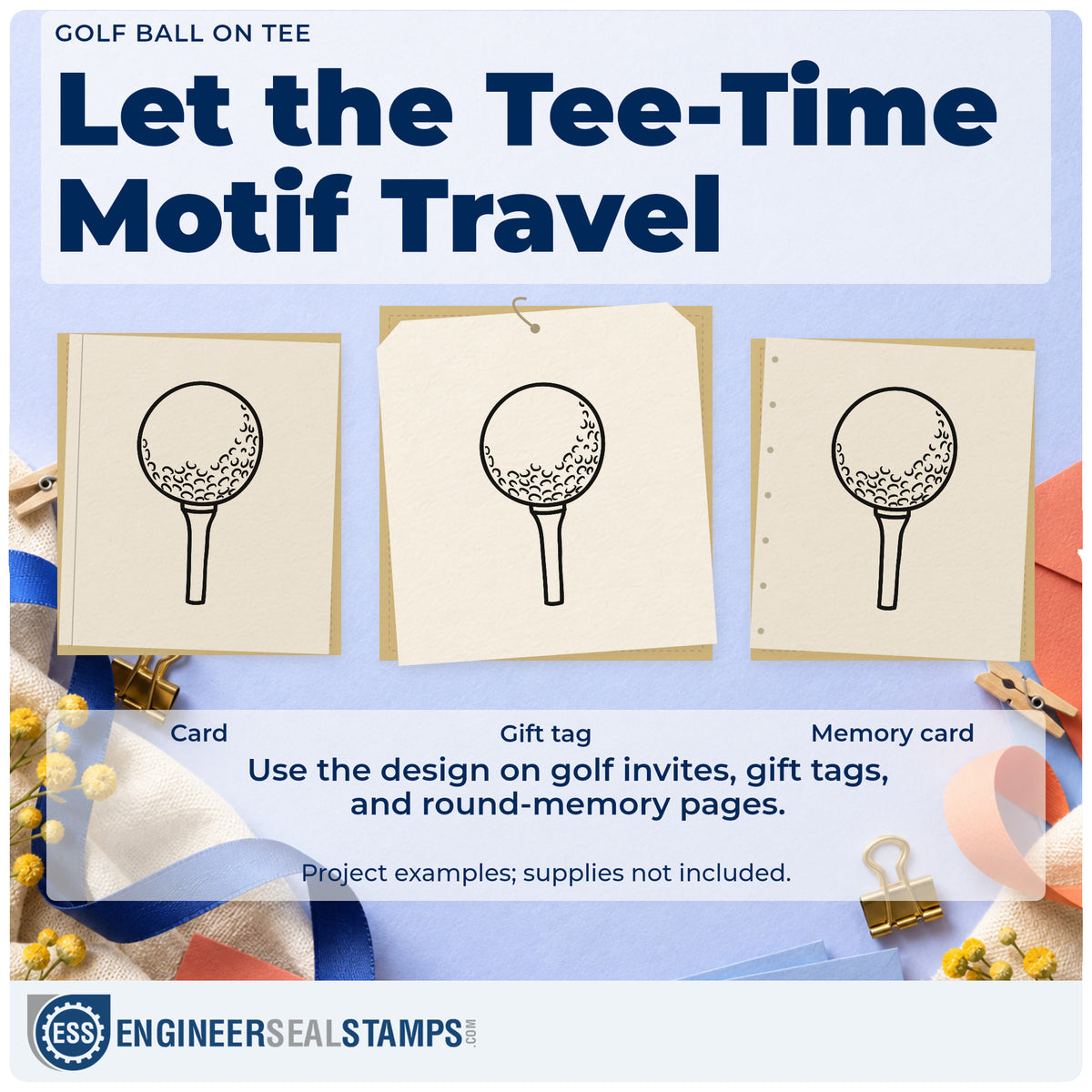 GOLF BALL ON TEE

Let the Tee-Time Motif Travel

Card

Gift tag

Memory card

Use the design on golf invites, gift tags, and round-memory pages.

Project examples; supplies not included.

ESS ENGINEERSEALSTAMPS.COM