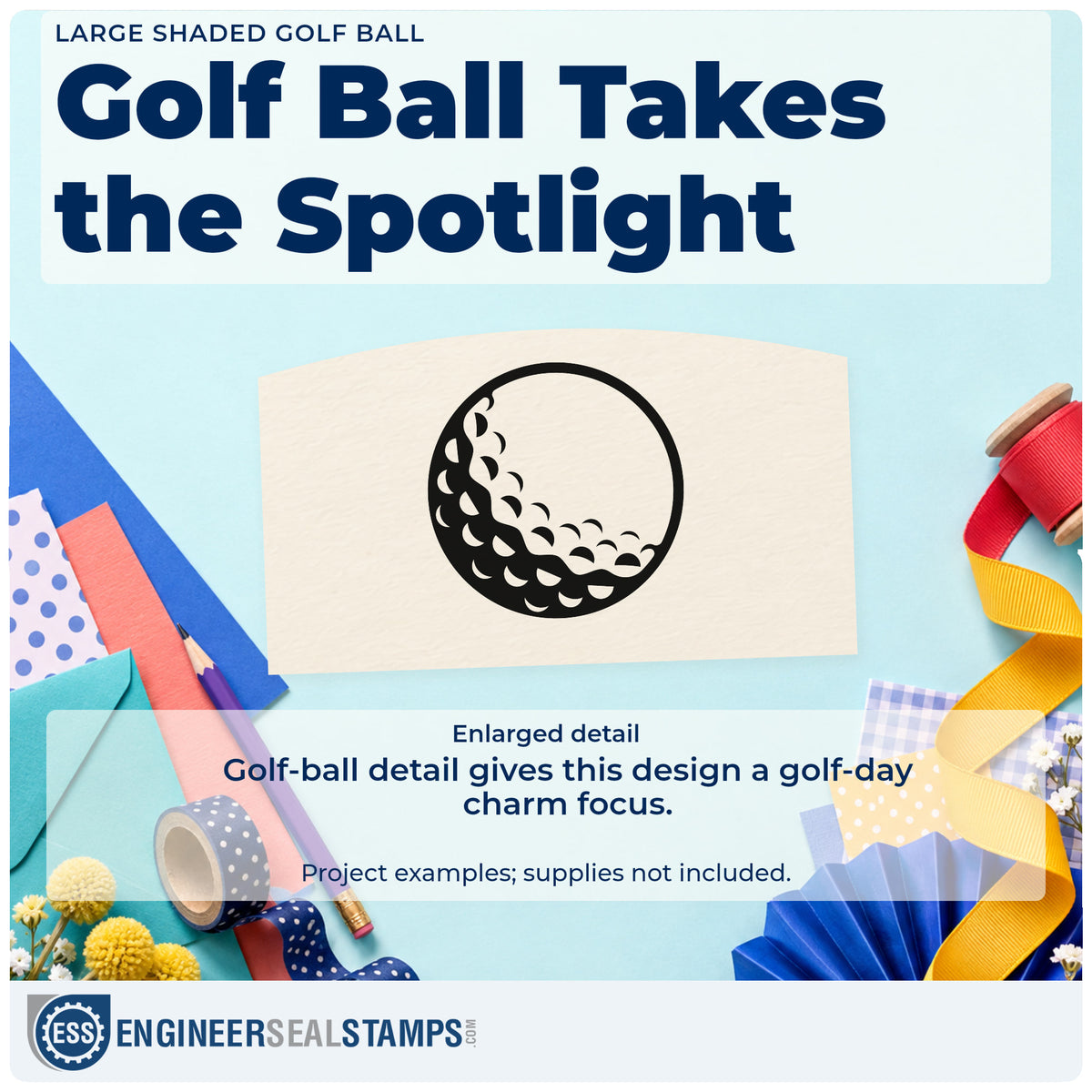 LARGE SHADED GOLF BALL

Golf Ball Takes the Spotlight

Enlarged detail

Golf-ball detail gives this design a golf-day charm focus.

Project examples; supplies not included.

ESS ENGINEERSEALSTAMPS.COM