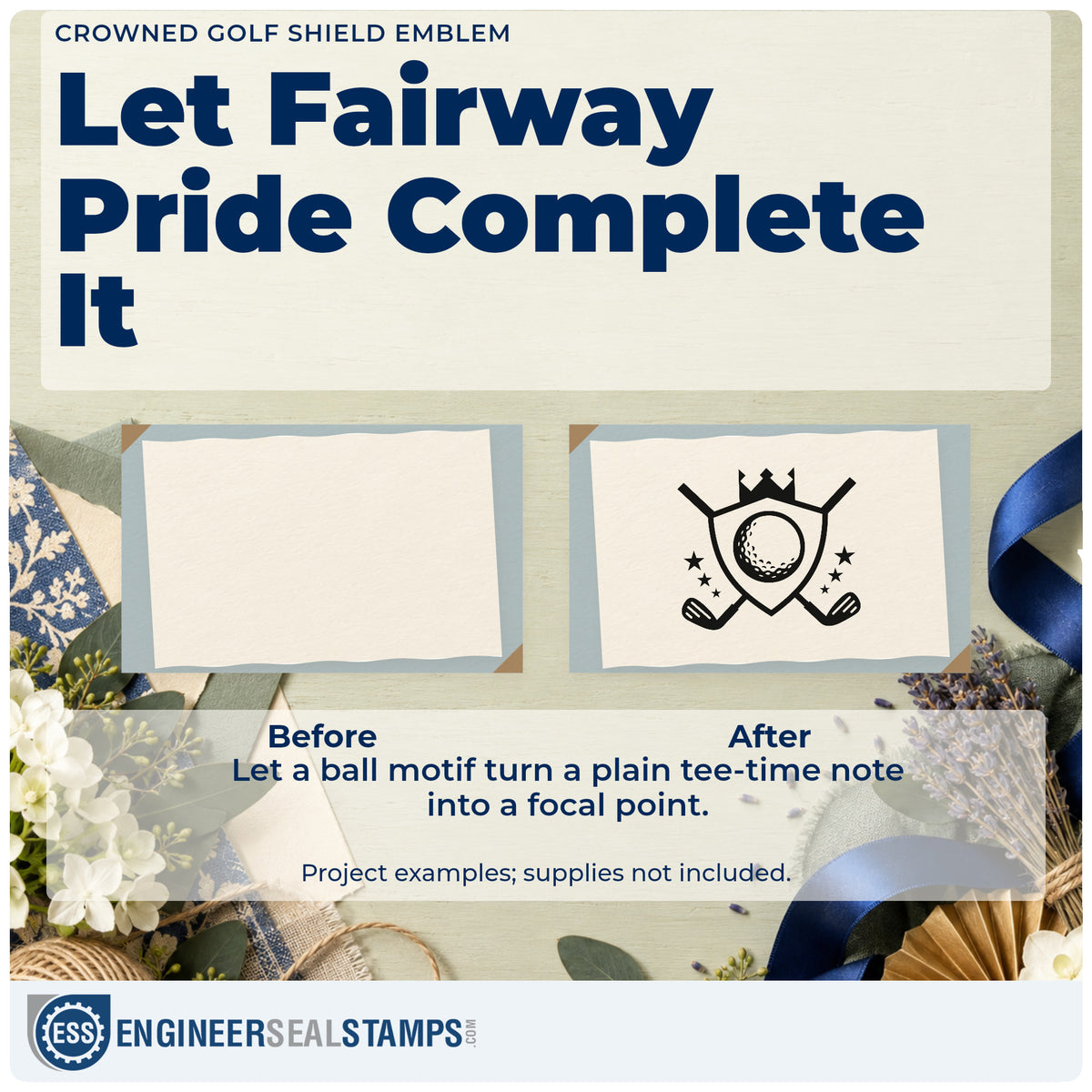 CROWNED GOLF SHIELD EMBLEM

Let Fairway Pride Complete It

Before

After

Let a ball motif turn a plain tee-time note into a focal point.

Project examples; supplies not included.

ESS

ENGINEERSEALSTAMPS.COM