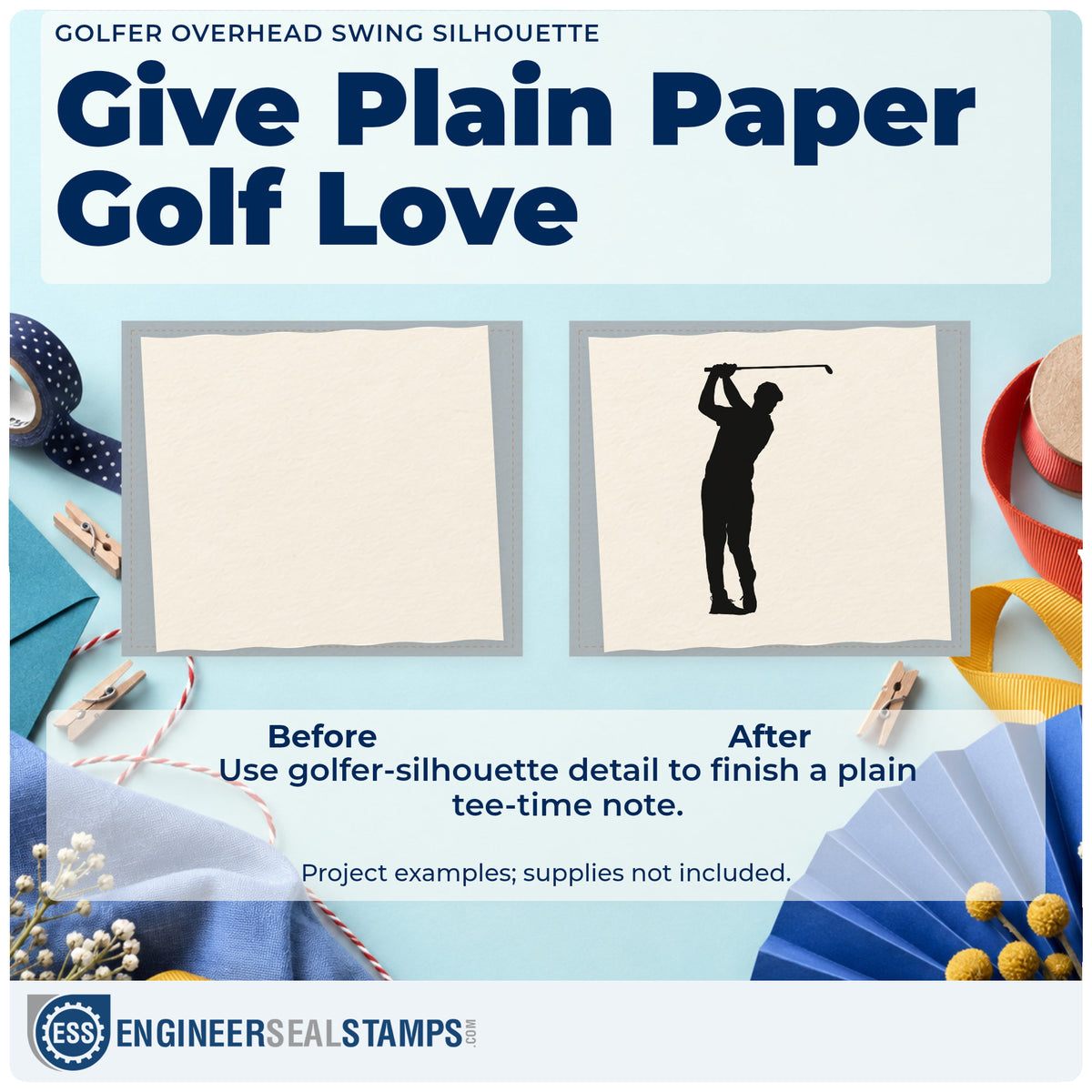 GOLFER OVERHEAD SWING SILHOUETTE

Give Plain Paper Golf Love

Before

After

Use golfer-silhouette detail to finish a plain tee-time note.

Project examples; supplies not included.

ESS ENGINEERSEALSTAMPS.COM