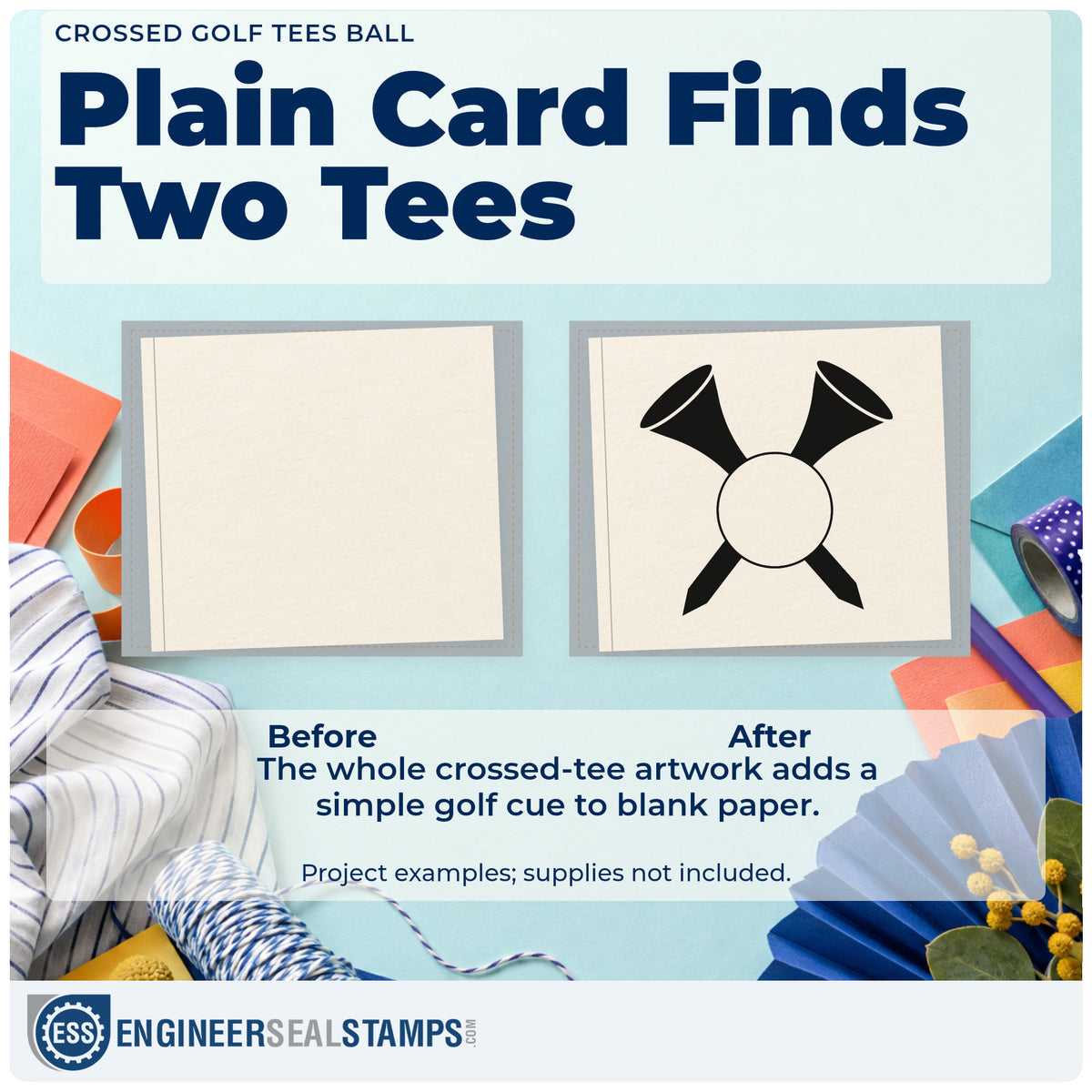 CROSSED GOLF TEES BALL

Plain Card Finds Two Tees

Before

After

The whole crossed-tee artwork adds a simple golf cue to blank paper.

Project examples; supplies not included.

ESS ENGINEERSEALSTAMPS.COM