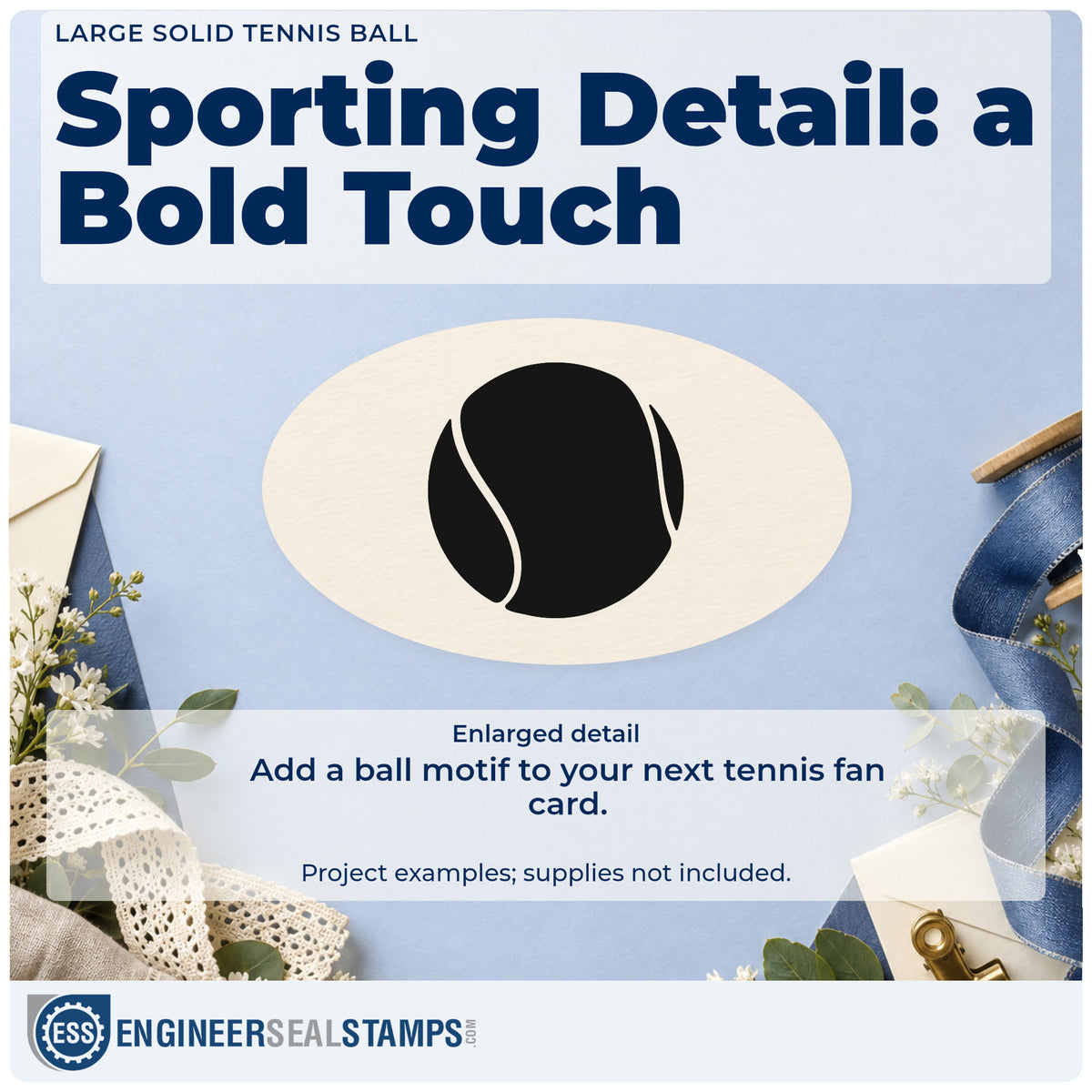 LARGE SOLID TENNIS BALL

Sporting Detail: a Bold Touch

Enlarged detail

Add a ball motif to your next tennis fan card.

Project examples; supplies not included.

ESS ENGINEERSEALSTAMPS.COM