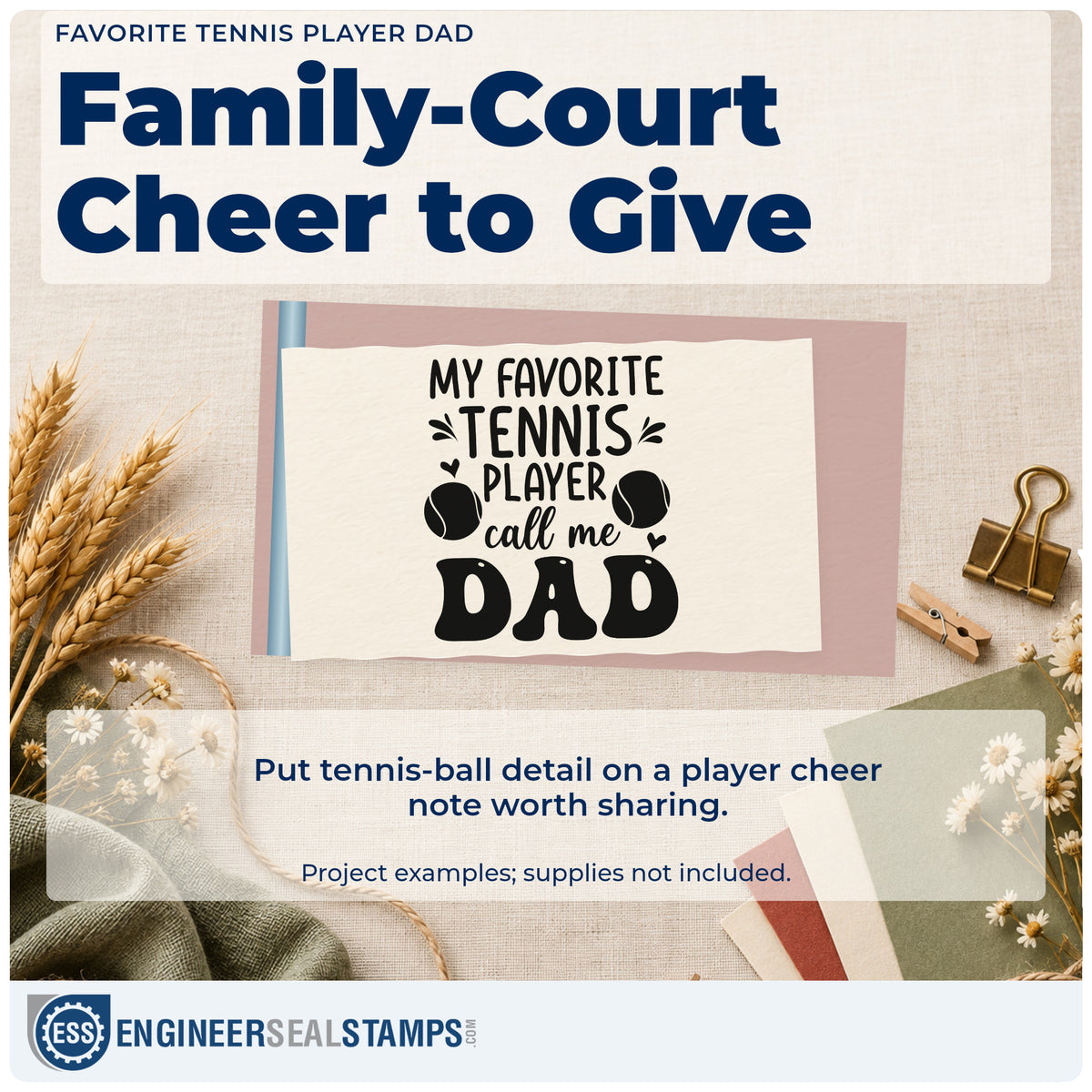 FAVORITE TENNIS PLAYER DAD

Family-Court Cheer to Give

MY FAVORITE TENNIS PLAYER call me DAD

Put tennis-ball detail on a player cheer note worth sharing.

Project examples; supplies not included.

ESS ENGINEERSEALSTAMPS.COM